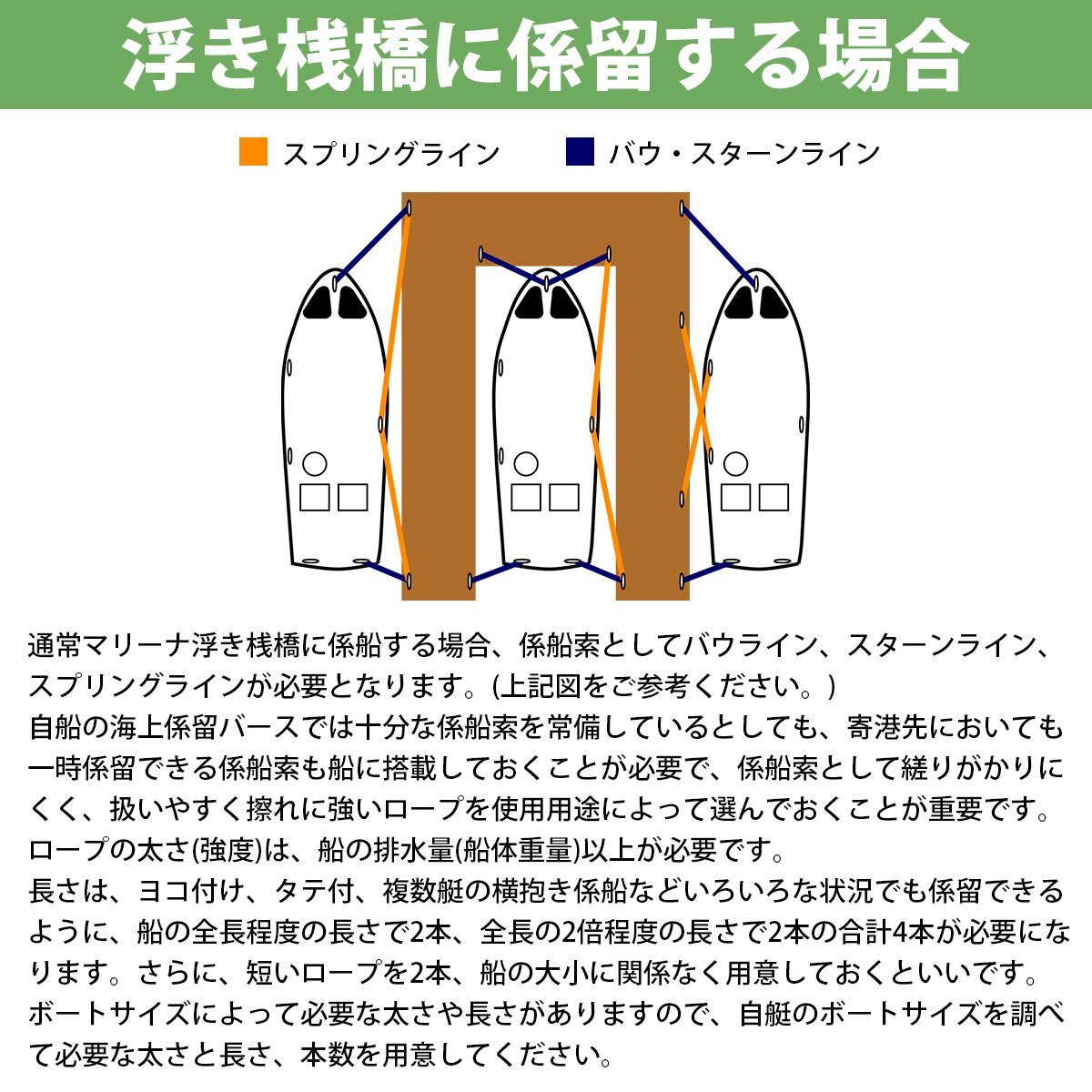 浮き桟橋に係留する場合

スプリングライン　バウ・スターンライン

通常マリーナ浮き桟橋に係船する場合、係船索としてバウライン、スターンライン、スプリングラインが必要となります。(上記図をご参考ください。)
自船の海上係留バースでは十分な係船索を常備しているとしても、寄港先においても一時係留できる係船索も船に搭載しておくことが必要で、係船索として縒りがかりにくく、扱いやすく擦れに強いロープを使用用途によって選んでおくことが重要です。
ロープの太さ(強度)は、船の排水量(船体重量)以上が必要です。
長さは、ヨコ付け、タテ付、複数艇の横抱き係船などいろいろな状況でも係留できるように、船の全長程度の長さで2本、全長の2倍程度の長さで2本の合計4本が必要になります。さらに、短いロープを2本、船の大小に関係なく用意しておくといいです。
ボートサイズによって必要な太さや長さがありますので、自艇のボートサイズを調べて必要な太さと長さ、本数を用意してください。