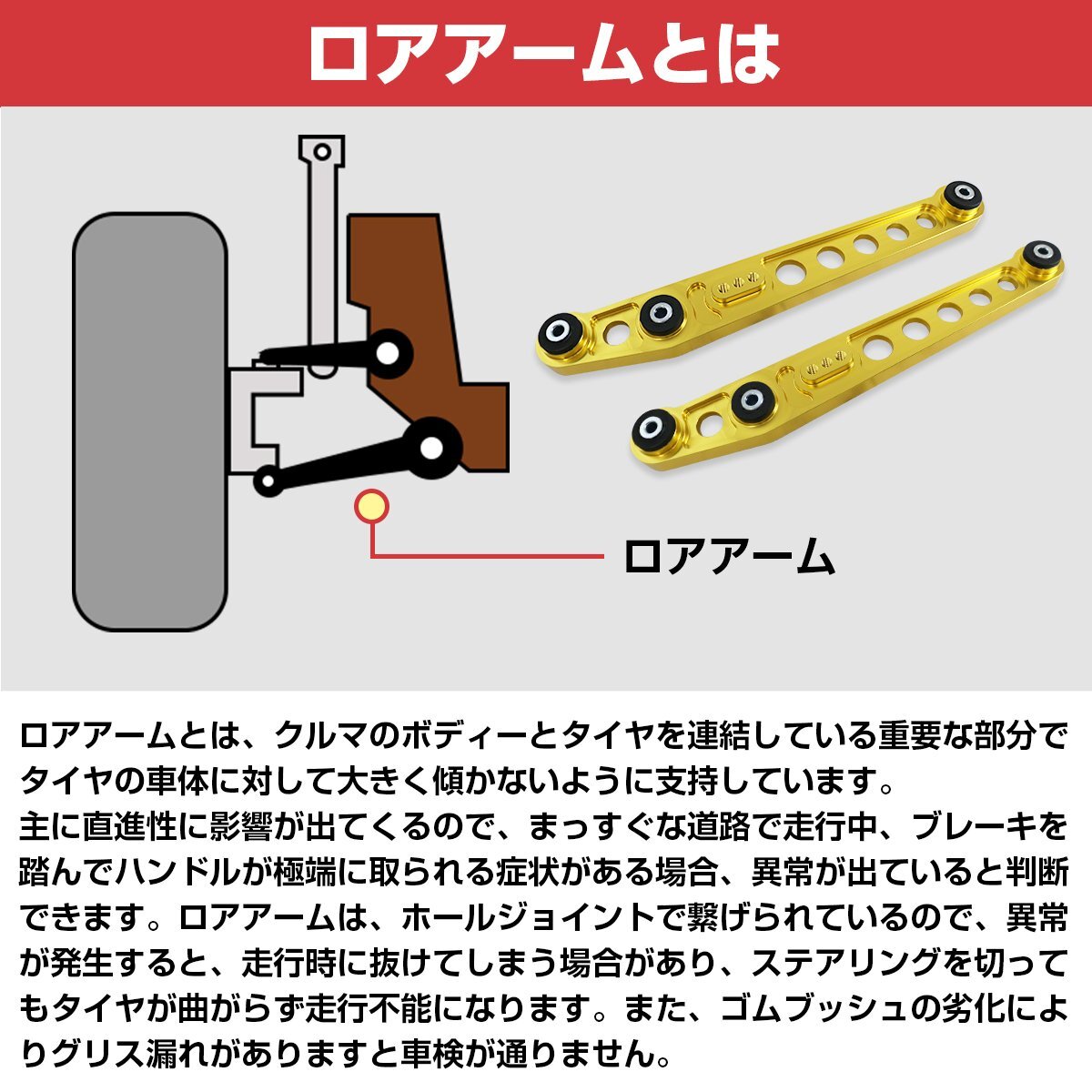 ロアアームとは

ロアアーム

ロアアームとは、クルマのボディーとタイヤを連結している重要な部分でタイヤの車体に対して大きく傾かないように支持しています。
主に直進性に影響が出てくるので、まっすぐな道路で走行中、ブレーキを踏んでハンドルが極端に取られる症状がある場合、異常が出ていると判断できます。ロアアームは、ホールジョイントで繋げられているので、異常が発生すると、走行時に抜けてしまう場合があり、ステアリングを切ってもタイヤが曲がらず走行不能になります。また、ゴムブッシュの劣化によりグリス漏れがありますと車検が通りません。