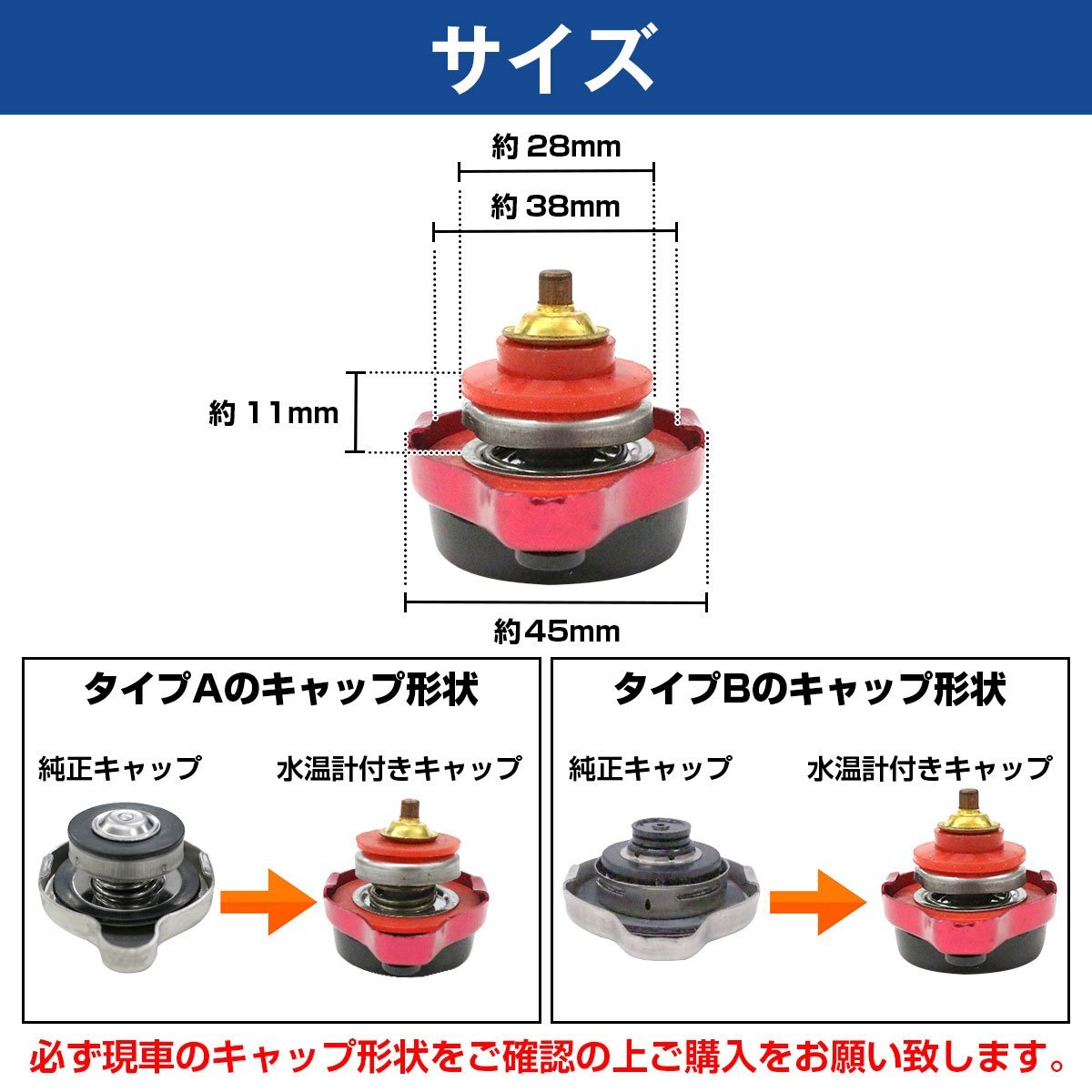 サイズ

約 28mm

約 38mm

約 11mm

約45mm

タイプAのキャップ形状

純正キャップ

水温計付きキャップ

タイプBのキャップ形状

純正キャップ

水温計付きキャップ

必ず現車のキャップ形状をご確認の上ご購入をお願い致します。