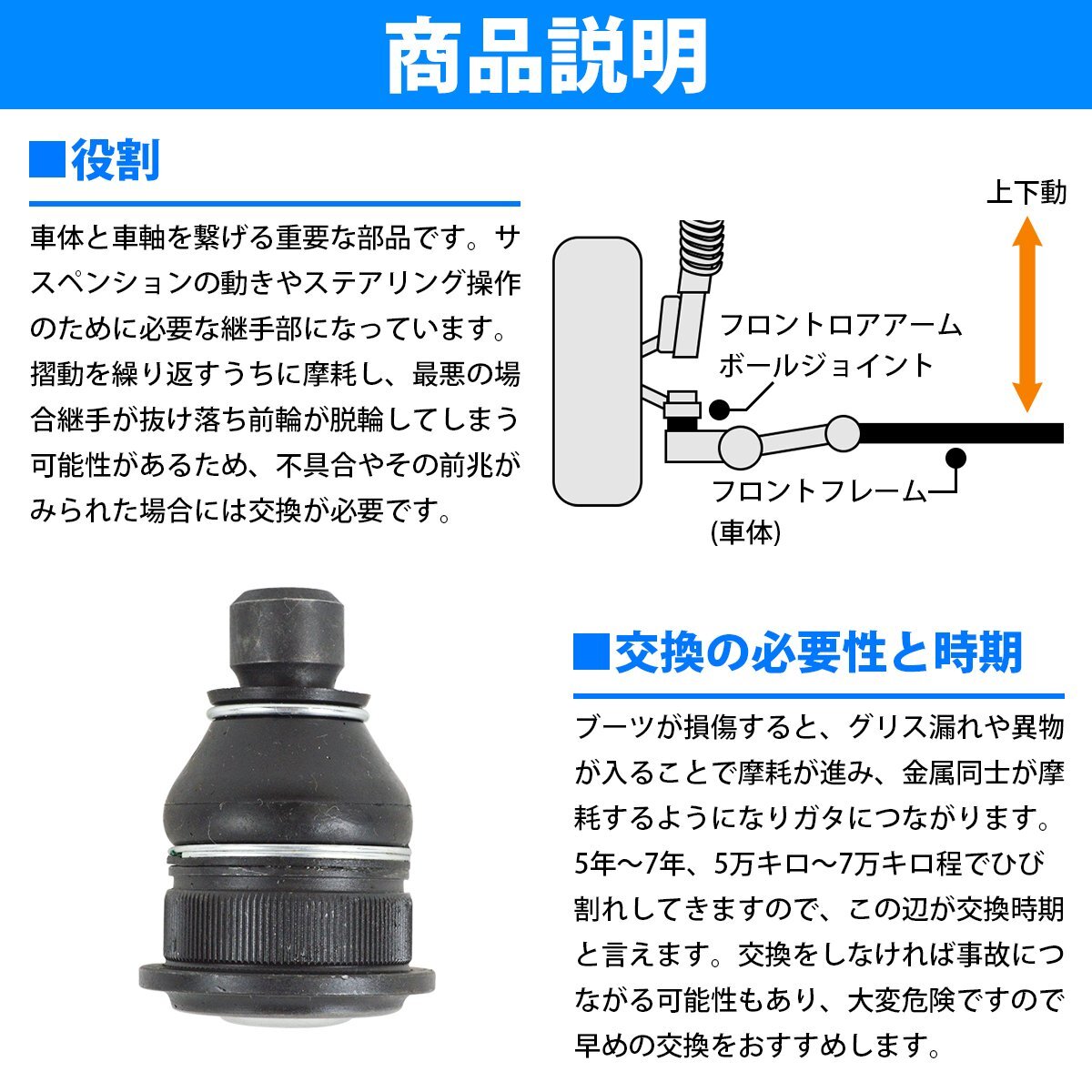 商品説明

■役割

車体と車軸を繋げる重要な部品です。サスペンションの動きやステアリング操作のために必要な継手部になっています。摺動を繰り返すうちに摩耗し、最悪の場合継手が抜け落ち前輪が脱輪してしまう可能性があるため、不具合やその前兆がみられた場合には交換が必要です。

上下動

フロントロアアーム
ボールジョイント

フロントフレーム
(車体)

■交換の必要性と時期

ブーツが損傷すると、グリス漏れや異物が入ることで摩耗が進み、金属同士が摩耗するようになりガタにつながります。5年～7年、5万キロ～7万キロ程でひび割れしてきますので、この辺が交換時期と言えます。交換をしなければ事故につながる可能性もあり、大変危険ですので早めの交換をおすすめします。