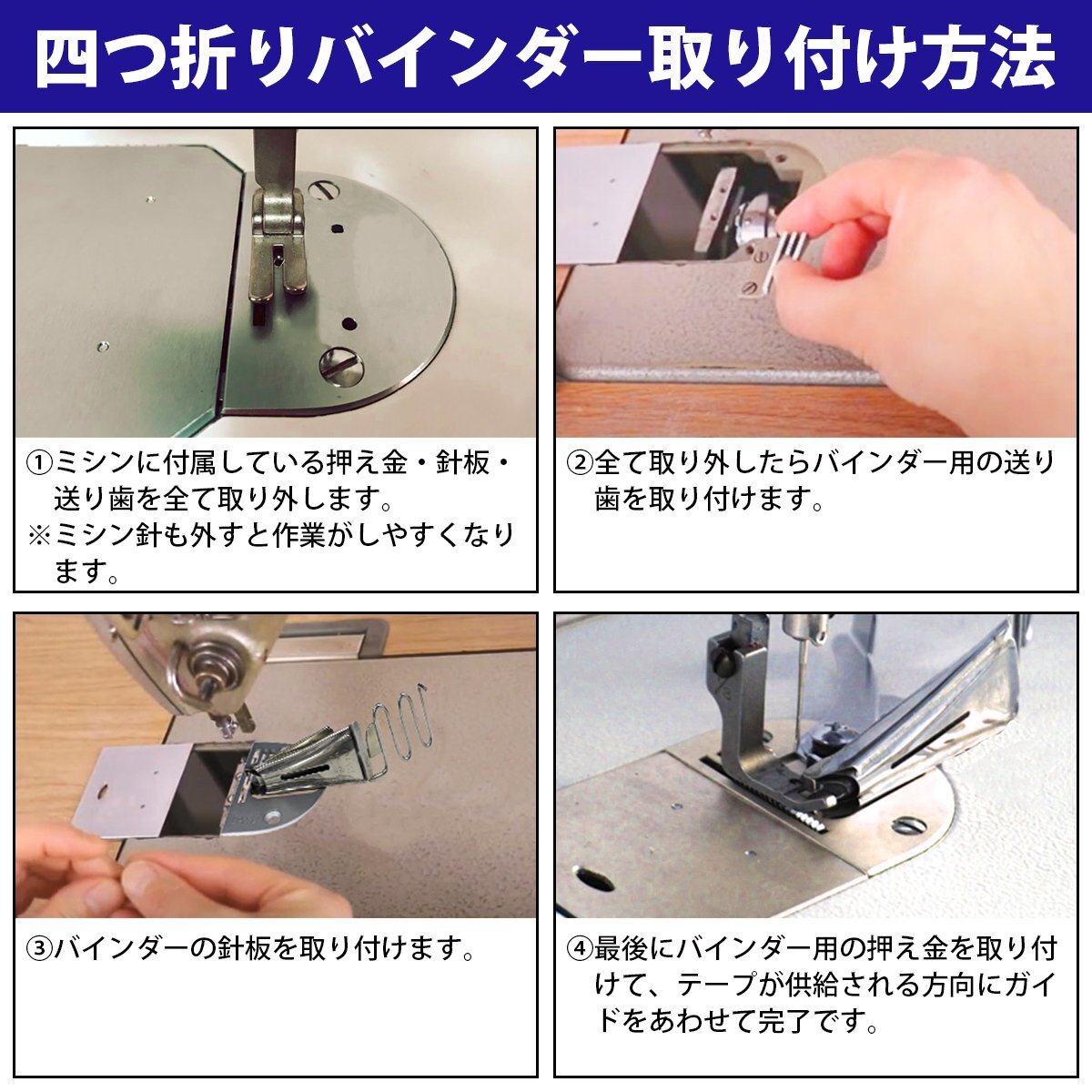 四つ折りバインダー取り付け方法

①ミシンに付属している押え金・針板・送り歯を全て取り外します。
※ミシン針も外すと作業がしやすくなります。

②全て取り外したらバインダー用の送り歯を取り付けます。

③バインダーの針板を取り付けます。

④最後にバインダー用の押え金を取り付けて、テープが供給される方向にガイドをあわせて完了です。