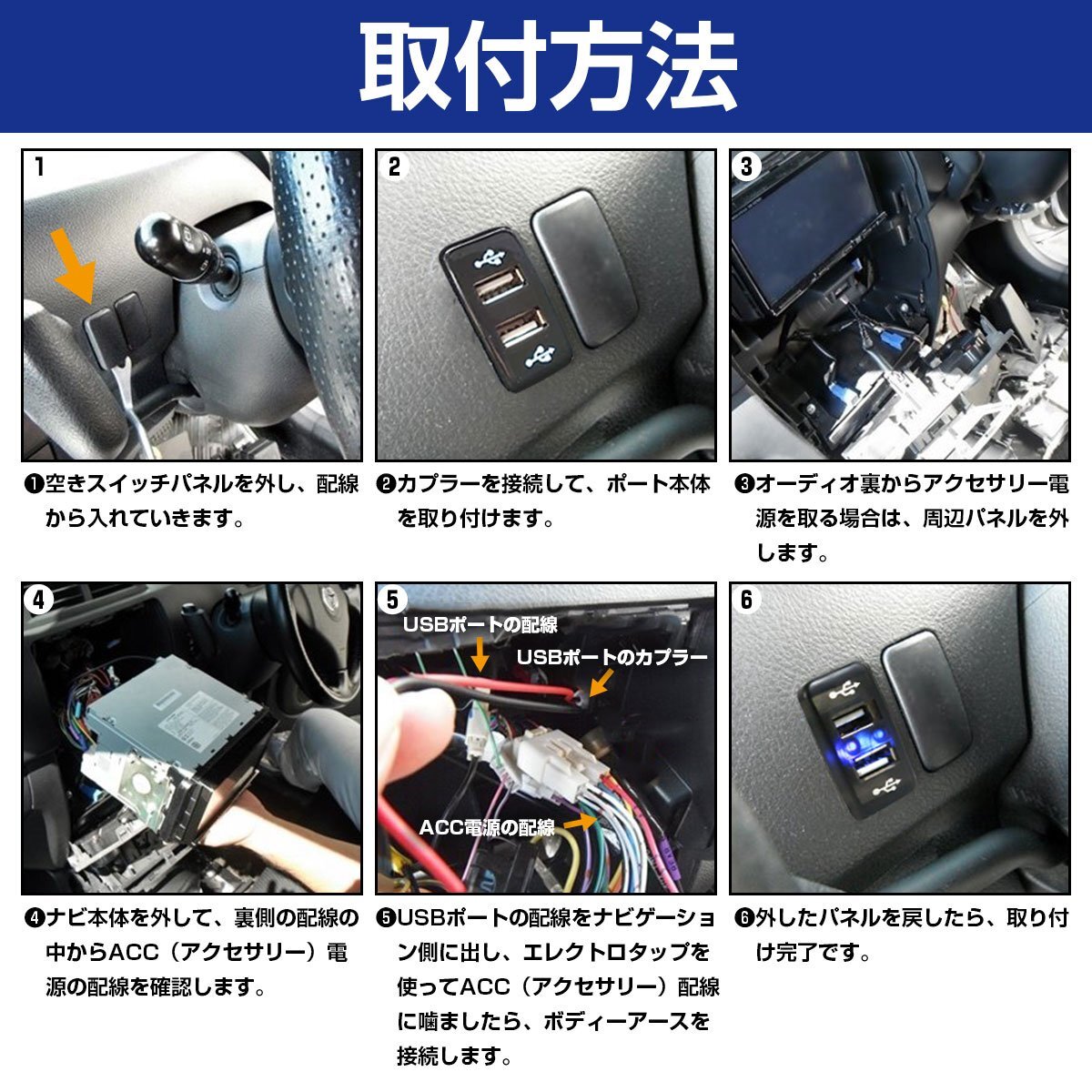 取付方法

1

❶空きスイッチパネルを外し、配線から入れていきます。

2

❷カプラーを接続して、ポート本体を取り付けます。

3

❸オーディオ裏からアクセサリー電源を取る場合は、周辺パネルを外します。

4

❹ナビ本体を外して、裏側の配線の中からACC（アクセサリー）電源の配線を確認します。

5

USBポートの配線

USBポートのカプラー

ACC電源の配線

❺USBポートの配線をナビゲーション側に出し、エレクトロタップを使ってACC（アクセサリー）配線に噛ましたら、ボディーアースを接続します。

6

❻外したパネルを戻したら、取り付け完了です。