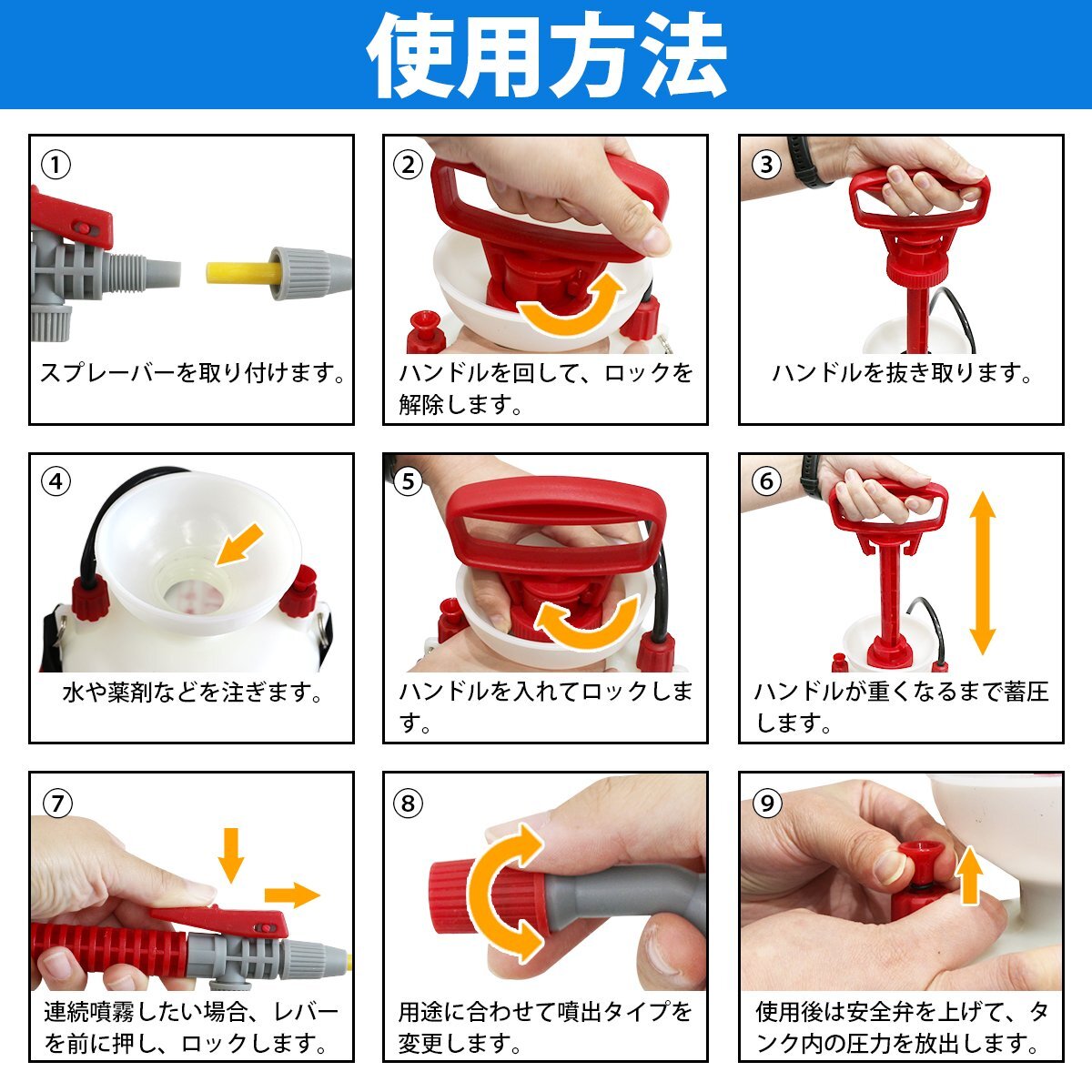 使用方法

①
スプレーバーを取り付けます。

②
ハンドルを回して、ロックを解除します。

③
ハンドルを抜き取ります。

④
水や薬剤などを注ぎます。

⑤
ハンドルを入れてロックします。

⑥
ハンドルが重くなるまで蓄圧します。

⑦
連続噴霧したい場合、レバーを前に押し、ロックします。

⑧
用途に合わせて噴出タイプを変更します。

⑨
使用後は安全弁を上げて、タンク内の圧力を放出します。