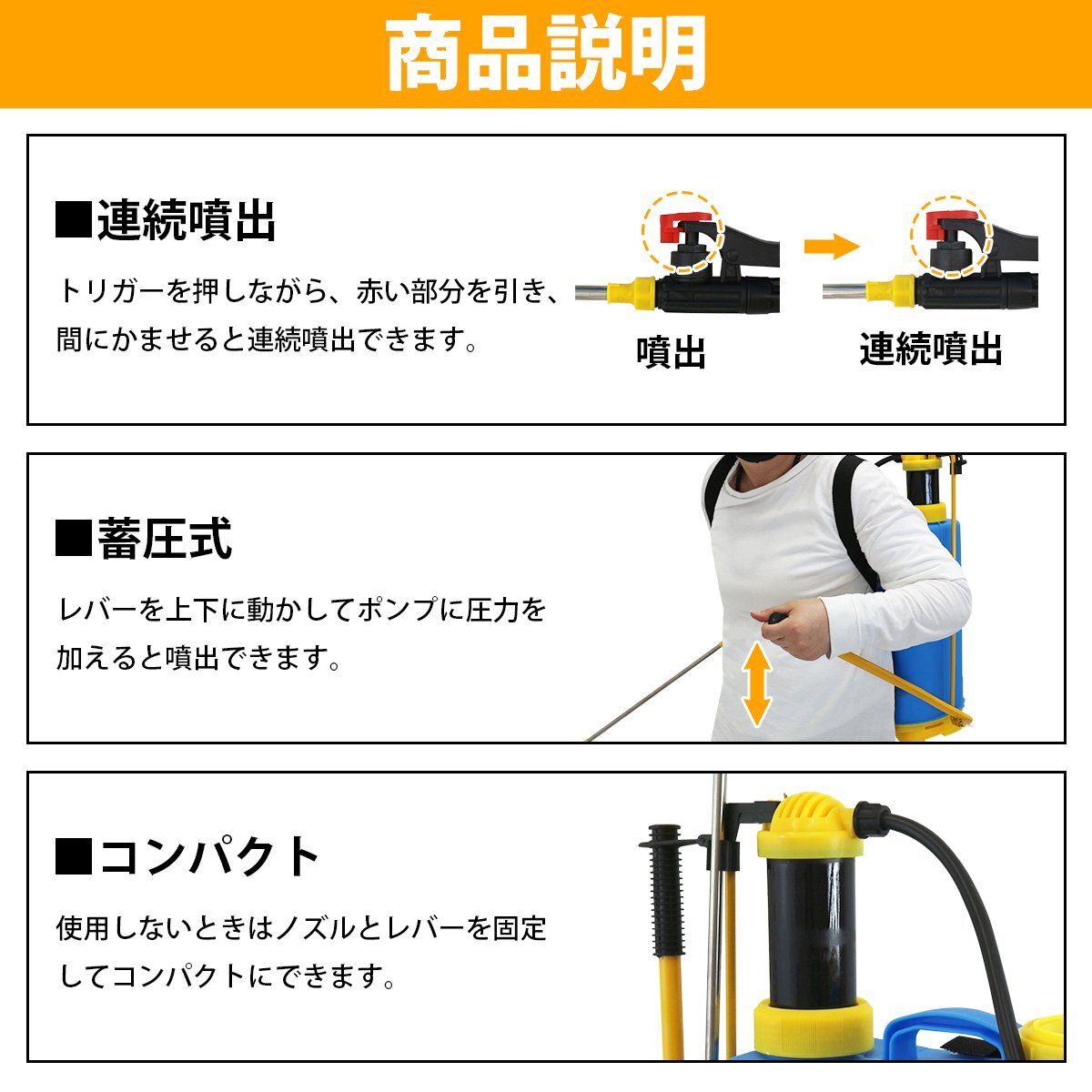 商品説明

■連続噴出

トリガーを押しながら、赤い部分を引き、間にかませると連続噴出できます。

噴出

連続噴出

■蓄圧式

レバーを上下に動かしてポンプに圧力を加えると噴出できます。

■コンパクト

使用しないときはノズルとレバーを固定してコンパクトにできます。