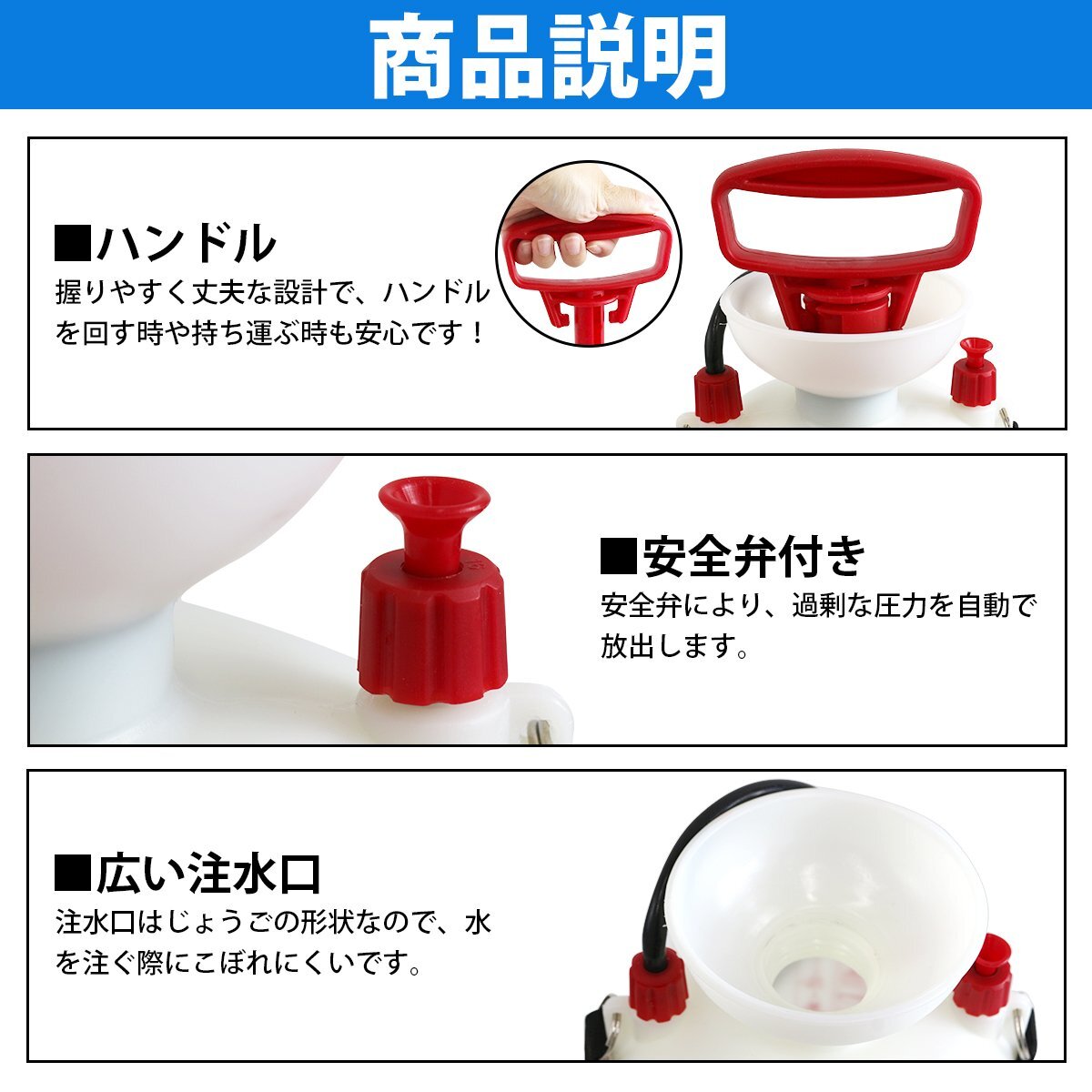 商品説明

■ハンドル
握りやすく丈夫な設計で、ハンドルを回す時や持ち運ぶ時も安心です！

■安全弁付き
安全弁により、過剰な圧力を自動で放出します。

■広い注水口
注水口はじょうごの形状なので、水を注ぐ際にこぼれにくいです。