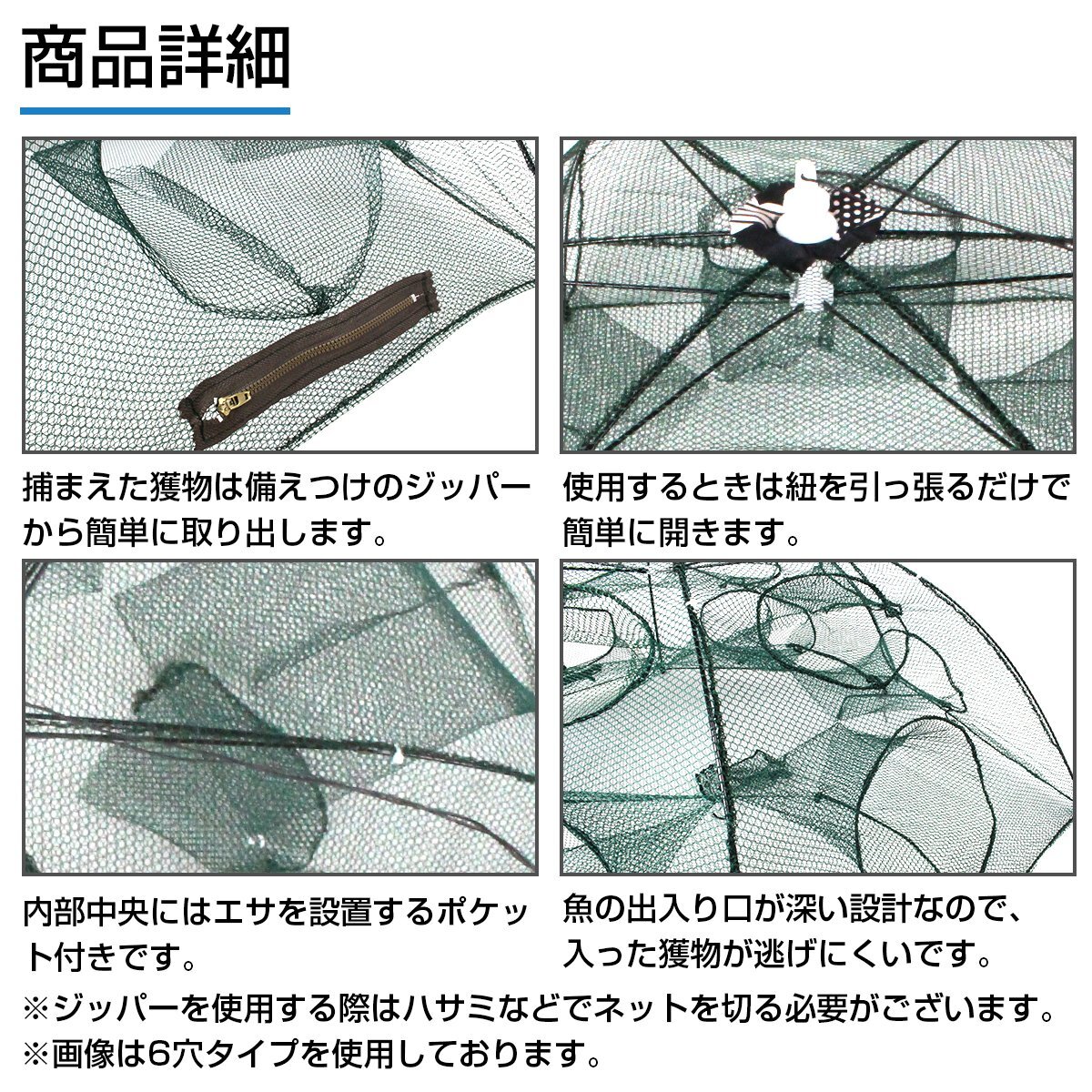 商品詳細

捕まえた獲物は備えつけのジッパーから簡単に取り出します。

使用するときは紐を引っ張るだけで簡単に開きます。

内部中央にはエサを設置するポケット付きです。

魚の出入り口が深い設計なので、入った獲物が逃げにくいです。

※ジッパーを使用する際はハサミなどでネットを切る必要がございます。
※画像は6穴タイプを使用しております。