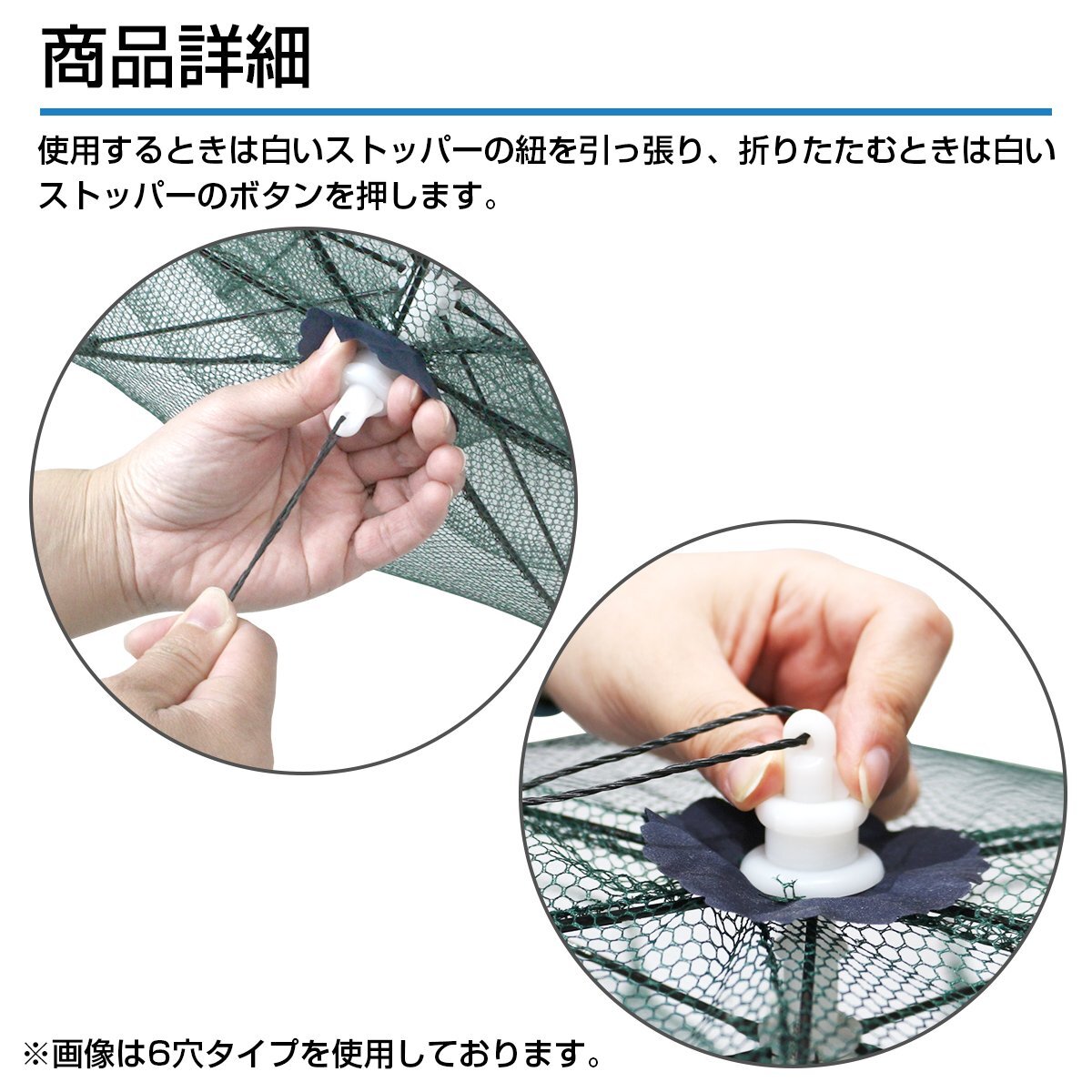 商品詳細

使用するときは白いストッパーの紐を引っ張り、折りたたむときは白いストッパーのボタンを押します。

※画像は6穴タイプを使用しております。