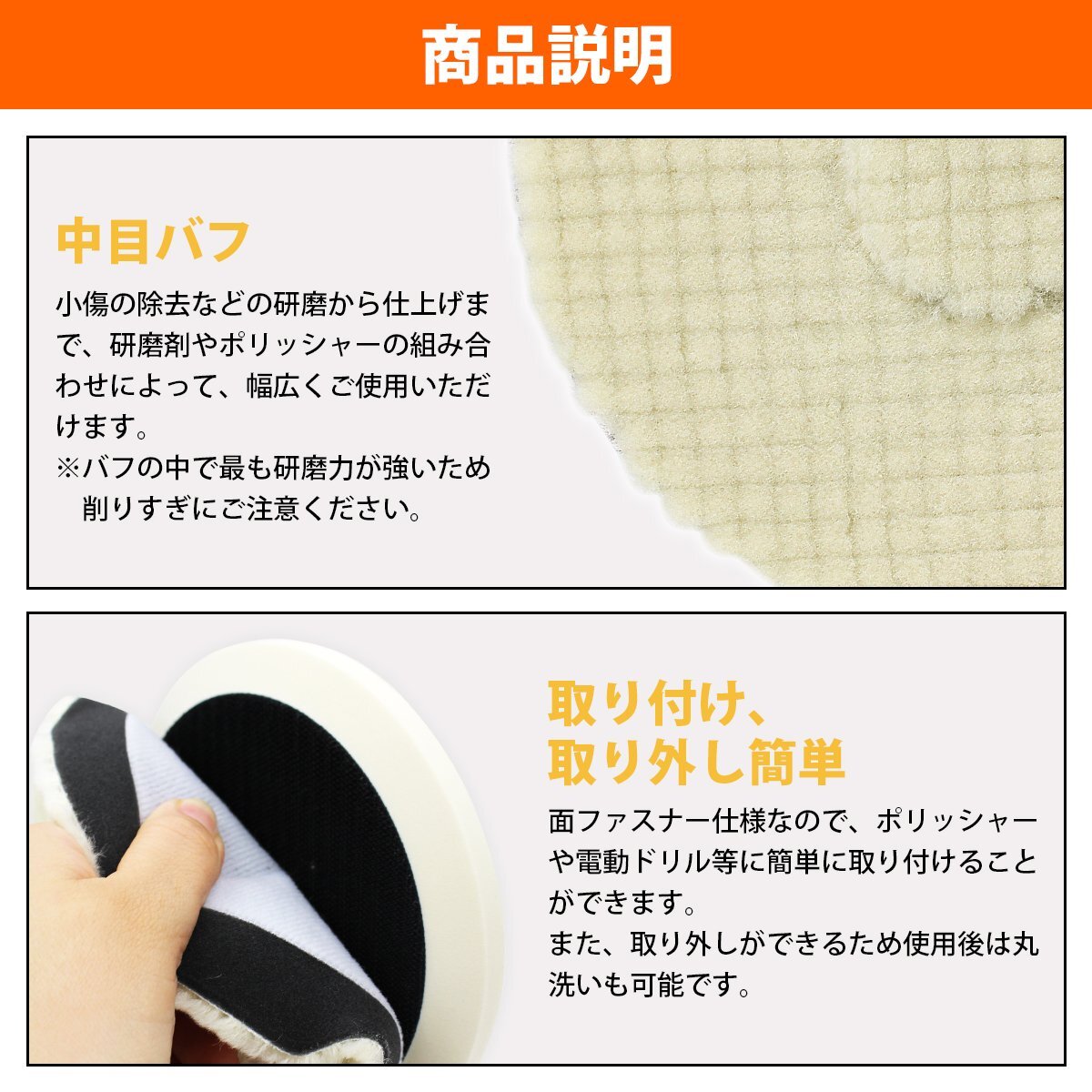 商品説明

中目バフ

小傷の除去などの研磨から仕上げまで、研磨剤やポリッシャーの組み合わせによって、幅広くご使用いただけます。
※バフの中で最も研磨力が強いため削りすぎにご注意ください。

取り付け、
取り外し簡単

面ファスナー仕様なので、ポリッシャーや電動ドリル等に簡単に取り付けることができます。
また、取り外しができるため使用後は丸洗いも可能です。