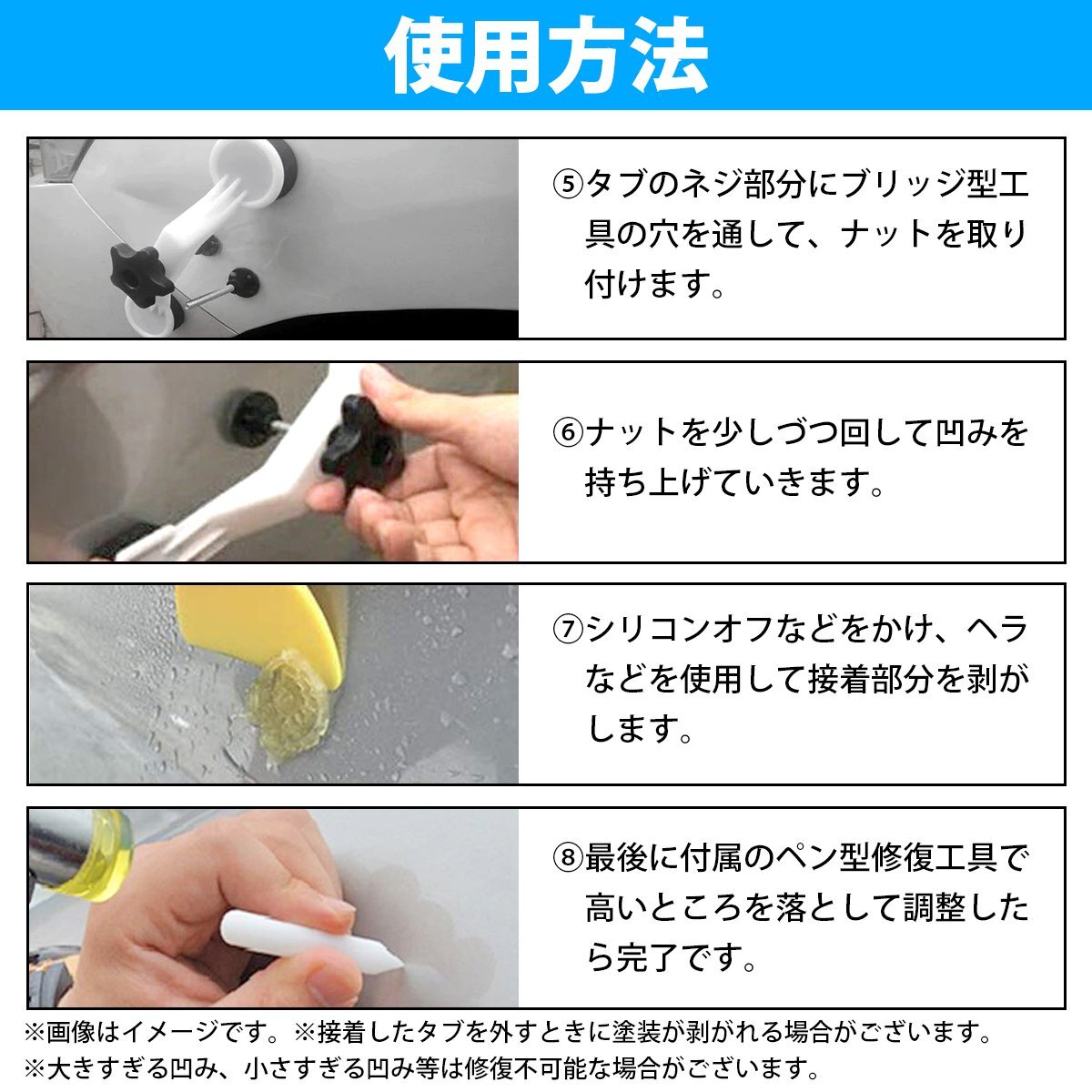 使用方法

⑤タブのネジ部分にブリッジ型工具の穴を通して、ナットを取り付けます。

⑥ナットを少しづつ回して凹みを持ち上げていきます。

⑦シリコンオフなどをかけ、ヘラなどを使用して接着部分を剥がします。

⑧最後に付属のペン型修復工具で高いところを落として調整したら完了です。

※画像はイメージです。※接着したタブを外すときに塗装が剥がれる場合がございます。
※大きすぎる凹み、小さすぎる凹み等は修復不可能な場合がございます。