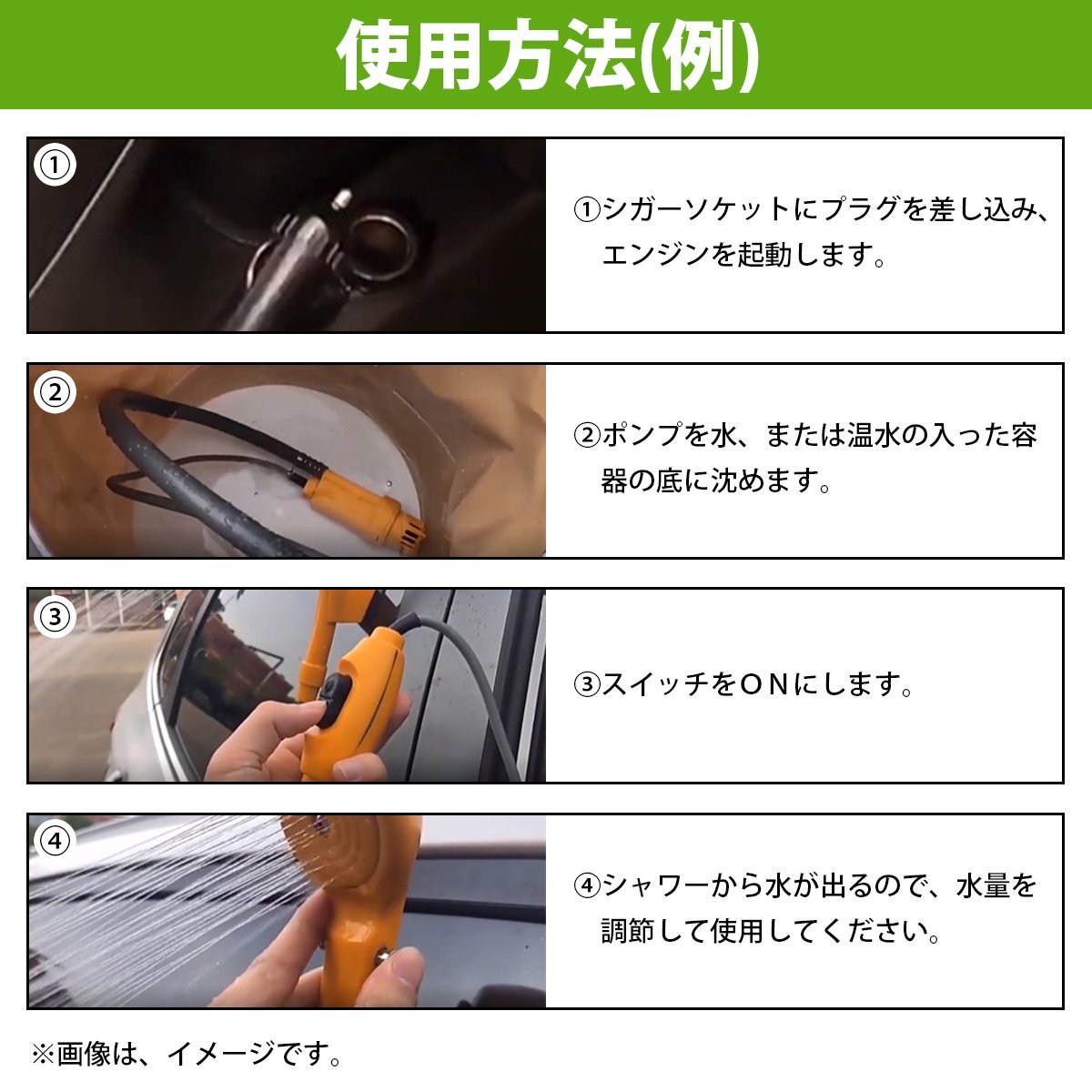 使用方法(例)

①

①シガーソケットにプラグを差し込み、エンジンを起動します。

②

②ポンプを水、または温水の入った容器の底に沈めます。

③

③スイッチをＯＮにします。

④

④シャワーから水が出るので、水量を調節して使用してください。

※画像は、イメージです。