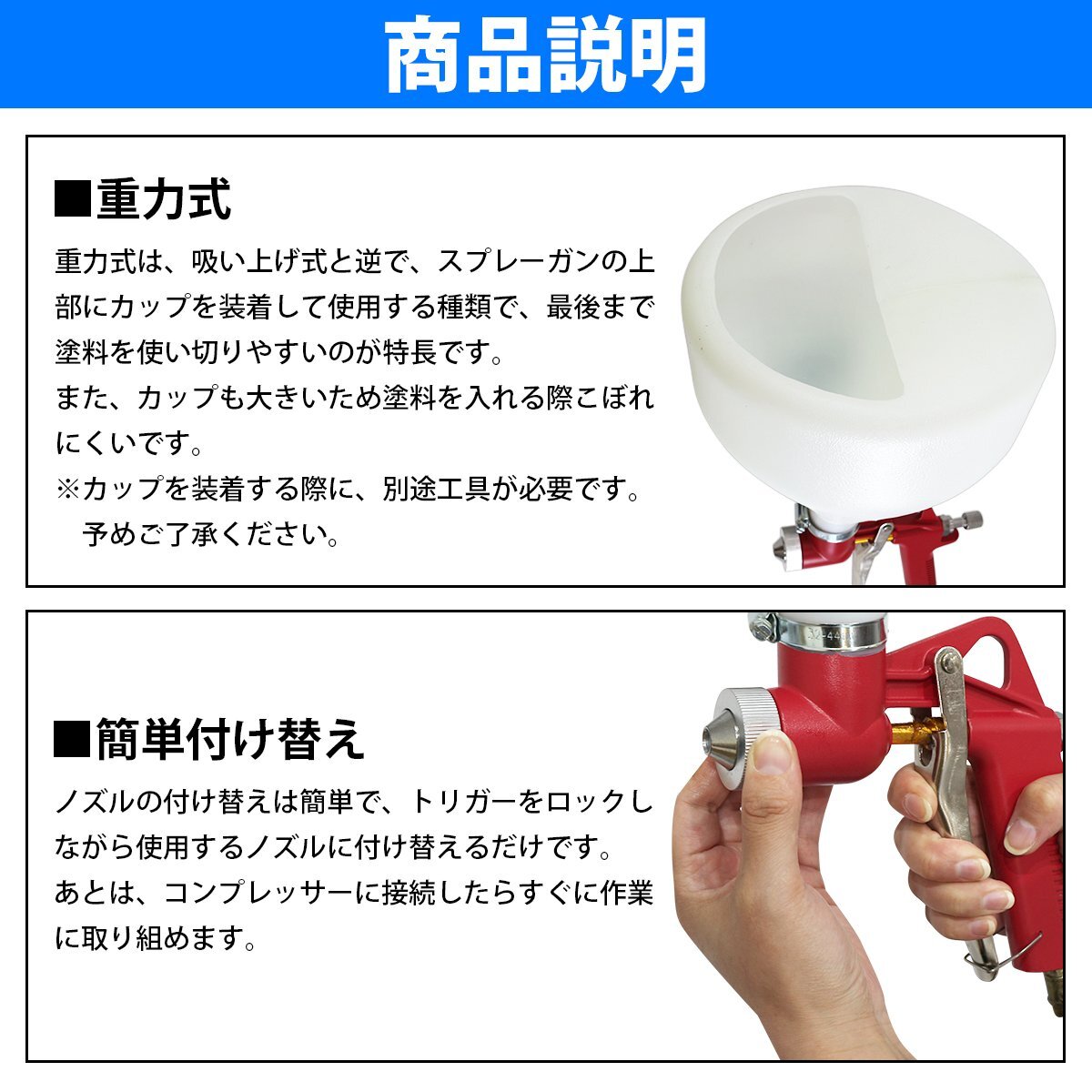 商品説明

■重力式

重力式は、吸い上げ式と逆で、スプレーガンの上部にカップを装着して使用する種類で、最後まで塗料を使い切りやすいのが特長です。
また、カップも大きいため塗料を入れる際こぼれにくいです。
※カップを装着する際に、別途工具が必要です。
予めご了承ください。

■簡単付け替え

ノズルの付け替えは簡単で、トリガーをロックしながら使用するノズルに付け替えるだけです。
あとは、コンプレッサーに接続したらすぐに作業に取り組めます。