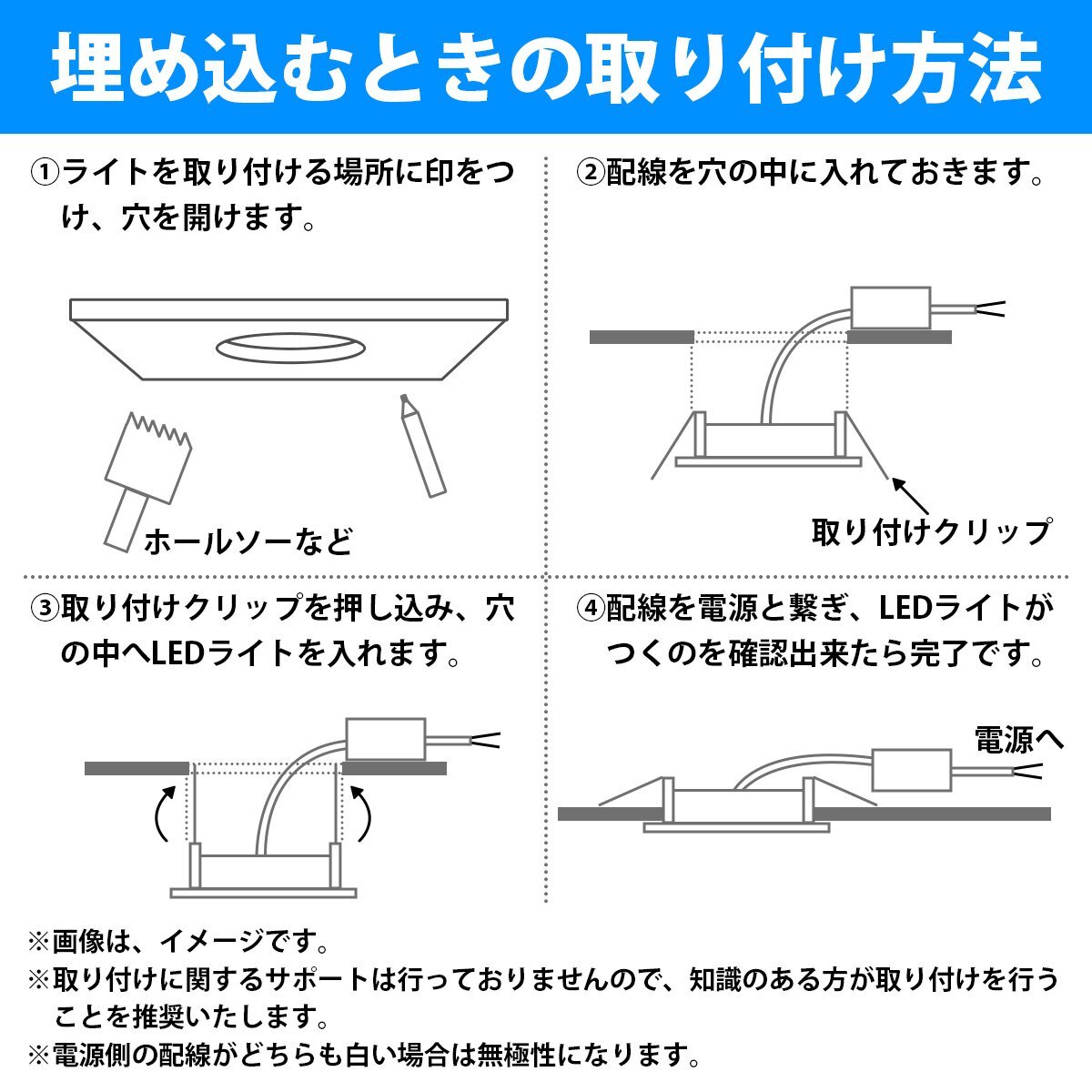 埋め込むときの取り付け方法

①ライトを取り付ける場所に印をつけ、穴を開けます。

ホールソーなど

②配線を穴の中に入れておきます。

取り付けクリップ

③取り付けクリップを押し込み、穴の中へLEDライトを入れます。

④配線を電源と繋ぎ、LEDライトがつくのを確認出来たら完了です。

電源へ

※画像は、イメージです。
※取り付けに関するサポートは行っておりませんので、知識のある方が取り付けを行うことを推奨いたします。
※電源側の配線がどちらも白い場合は無極性になります。