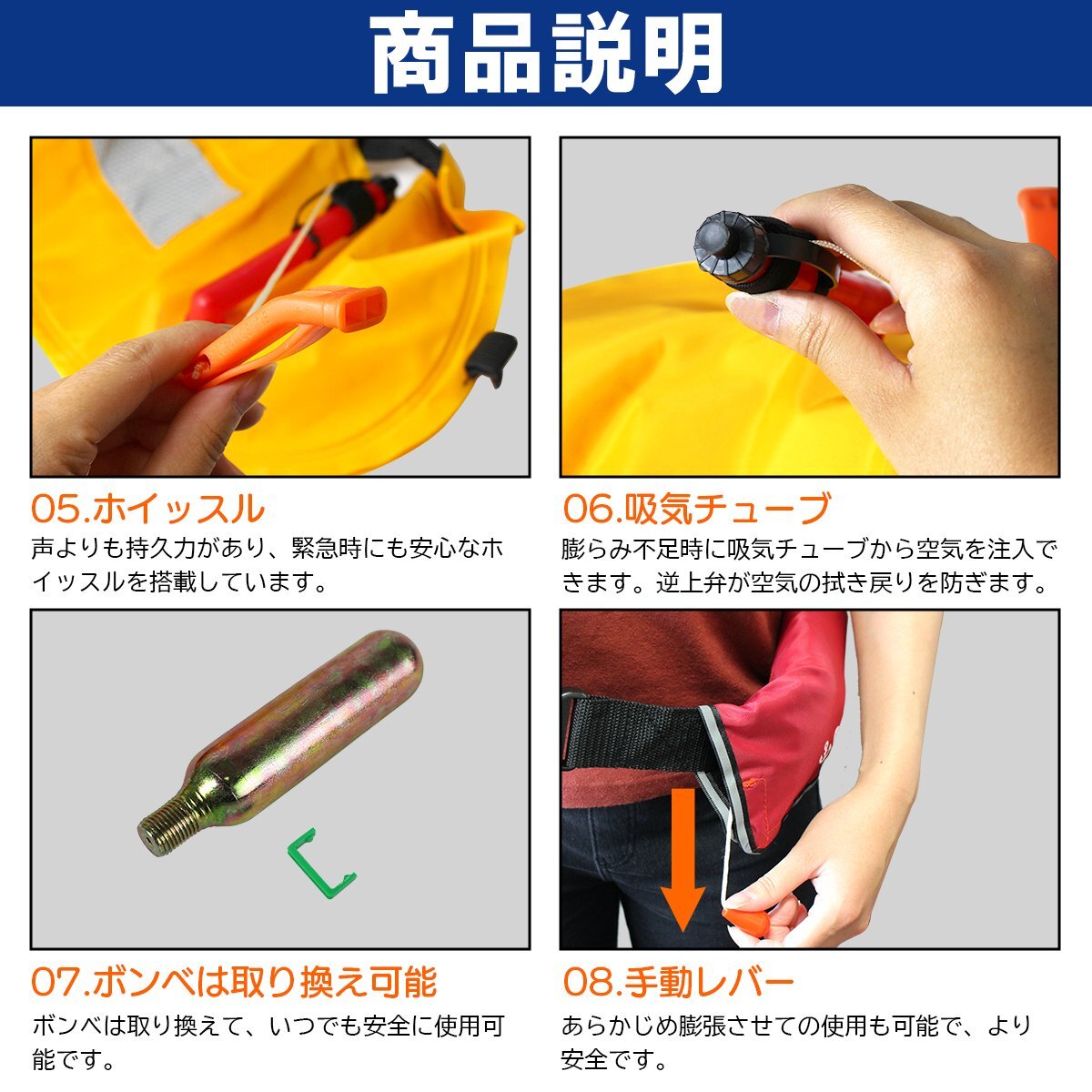 商品説明

05.ホイッスル
声よりも持久力があり、緊急時にも安心なホイッスルを搭載しています。

06.吸気チューブ
膨らみ不足時に吸気チューブから空気を注入できます。逆上弁が空気の拭き戻りを防ぎます。

07.ボンベは取り換え可能
ボンベは取り換えて、いつでも安全に使用可能です。

08.手動レバー
あらかじめ膨張させての使用も可能で、より安全です。