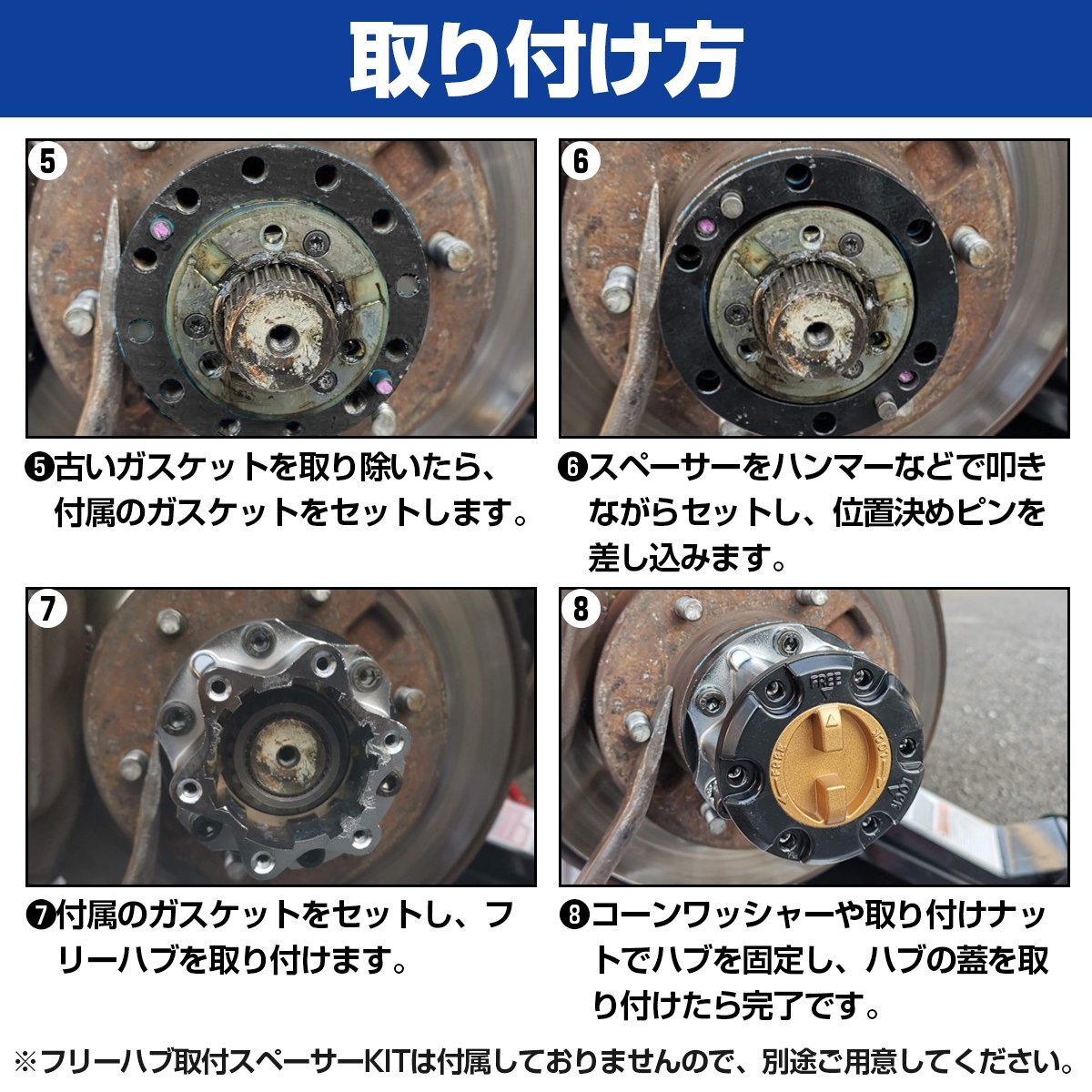 取り付け方

5

❺古いガスケットを取り除いたら、付属のガスケットをセットします。

6

❻スペーサーをハンマーなどで叩きながらセットし、位置決めピンを差し込みます。

7

❼付属のガスケットをセットし、フリーハブを取り付けます。

8

FREE

FREE

LOCK

LOCK

❽コーンワッシャーや取り付けナットでハブを固定し、ハブの蓋を取り付けたら完了です。

※フリーハブ取付スペーサーKITは付属しておりませんので、別途ご用意してください。