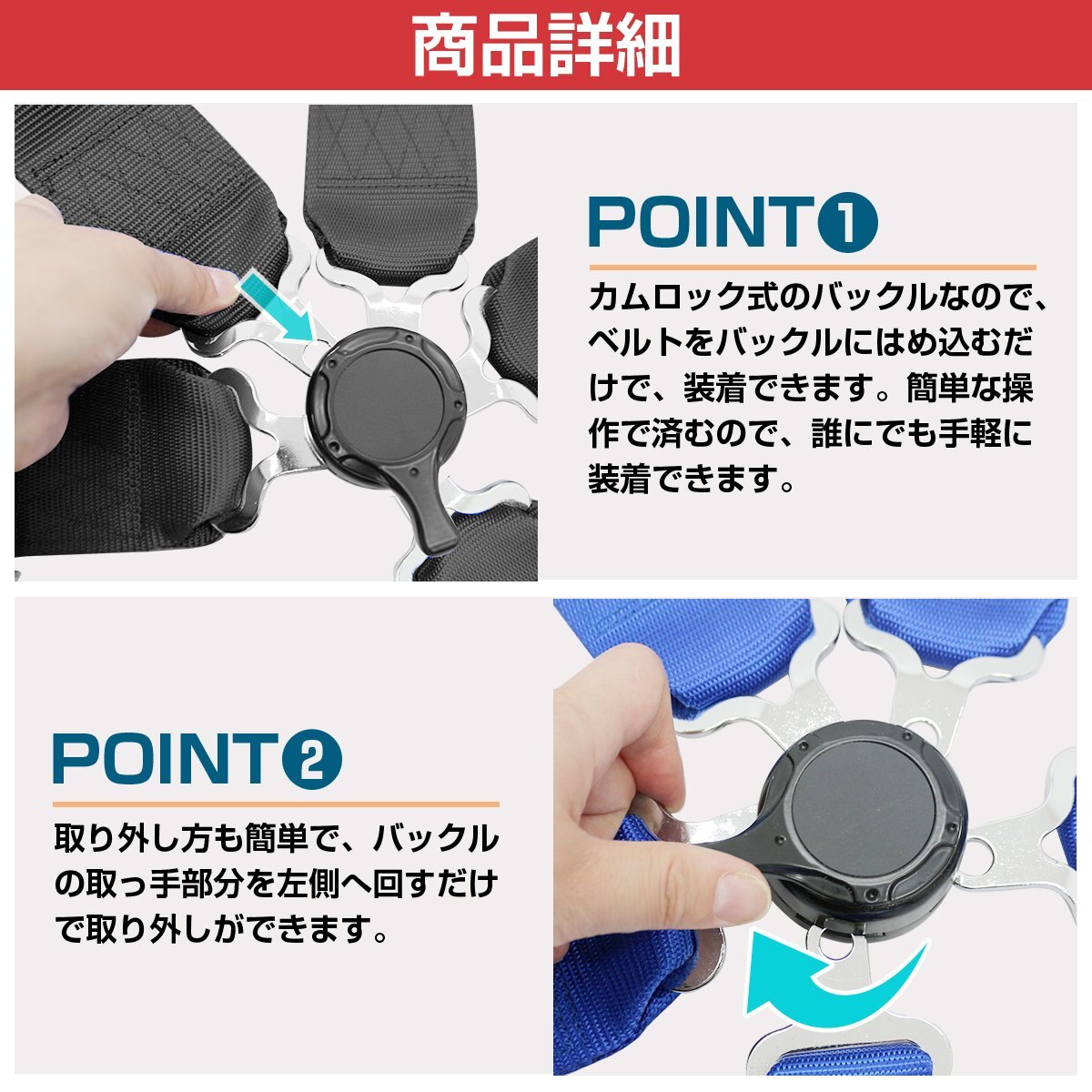 商品詳細

POINT❶

カムロック式のバックルなので、ベルトをバックルにはめ込むだけで、装着できます。簡単な操作で済むので、誰にでも手軽に装着できます。

POINT❷

取り外し方も簡単で、バックルの取っ手部分を左側へ回すだけで取り外しができます。