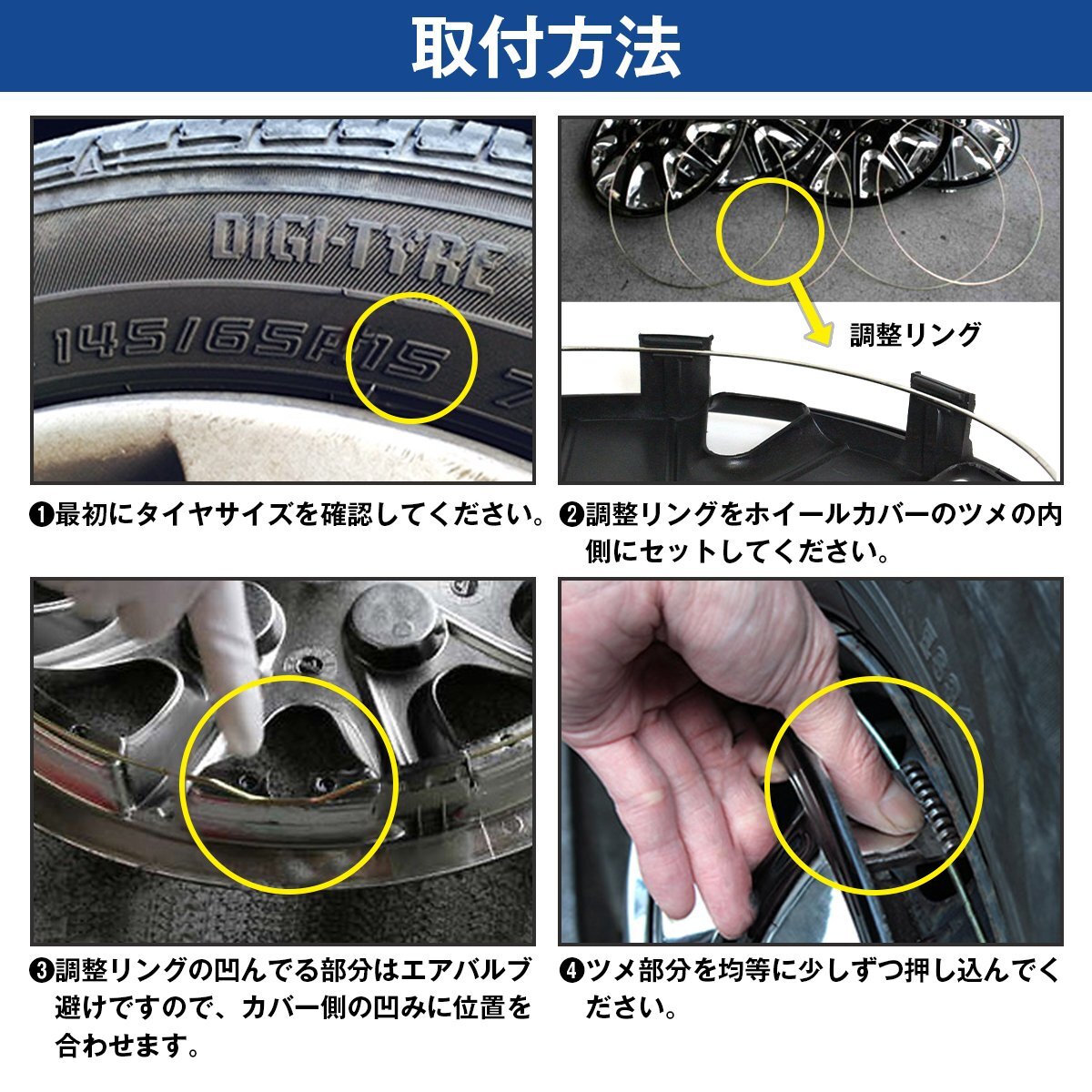 取付方法

DIGI-TYRE
145/65R15

❶最初にタイヤサイズを確認してください。

調整リング

❷調整リングをホイールカバーのツメの内側にセットしてください。

❸調整リングの凹んでる部分はエアバルブ避けですので、カバー側の凹みに位置を合わせます。

❹ツメ部分を均等に少しずつ押し込んでください。