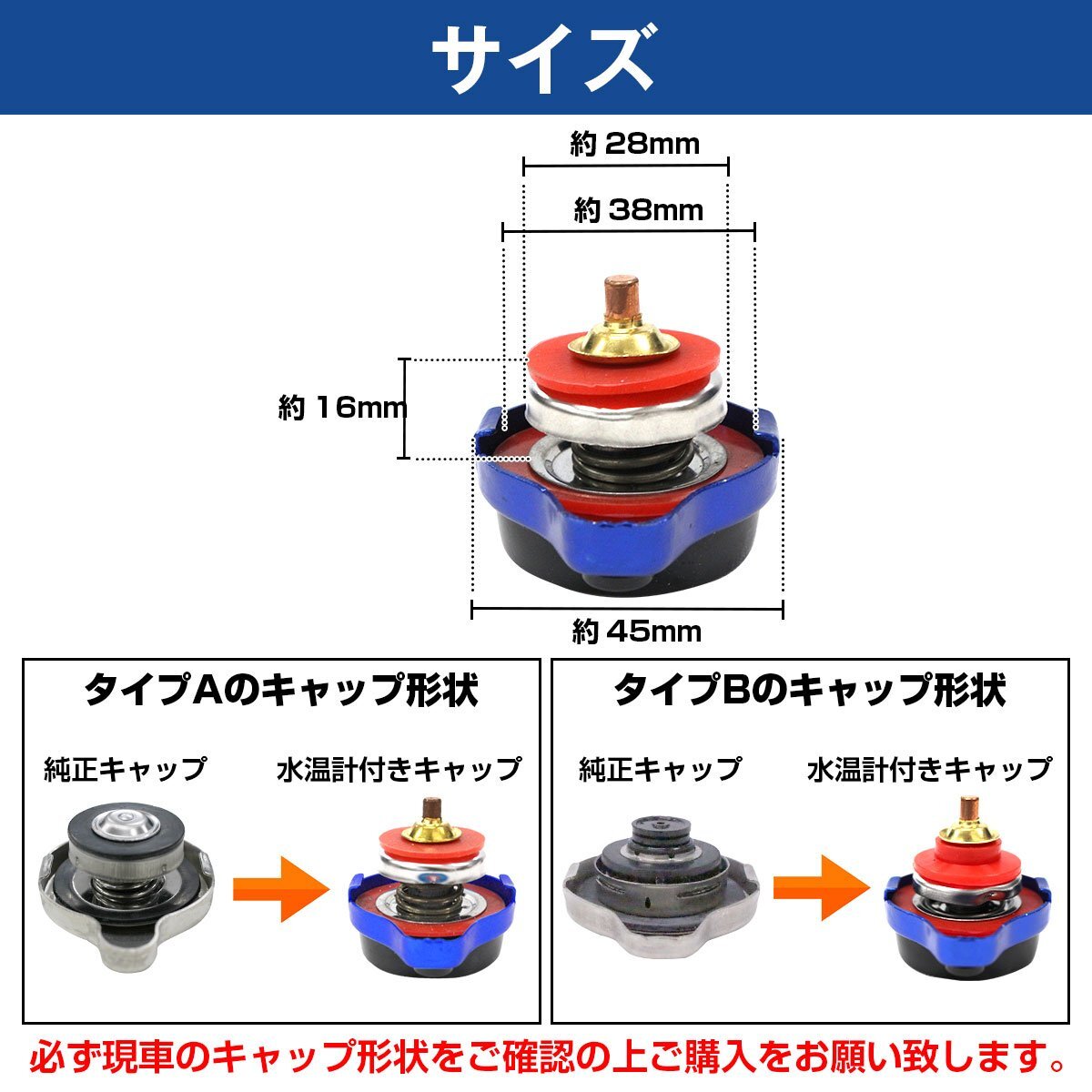 サイズ

約 28mm

約 38mm

約 16mm

約 45mm

タイプAのキャップ形状

純正キャップ

水温計付きキャップ

タイプBのキャップ形状

純正キャップ

水温計付きキャップ

必ず現車のキャップ形状をご確認の上ご購入をお願い致します。