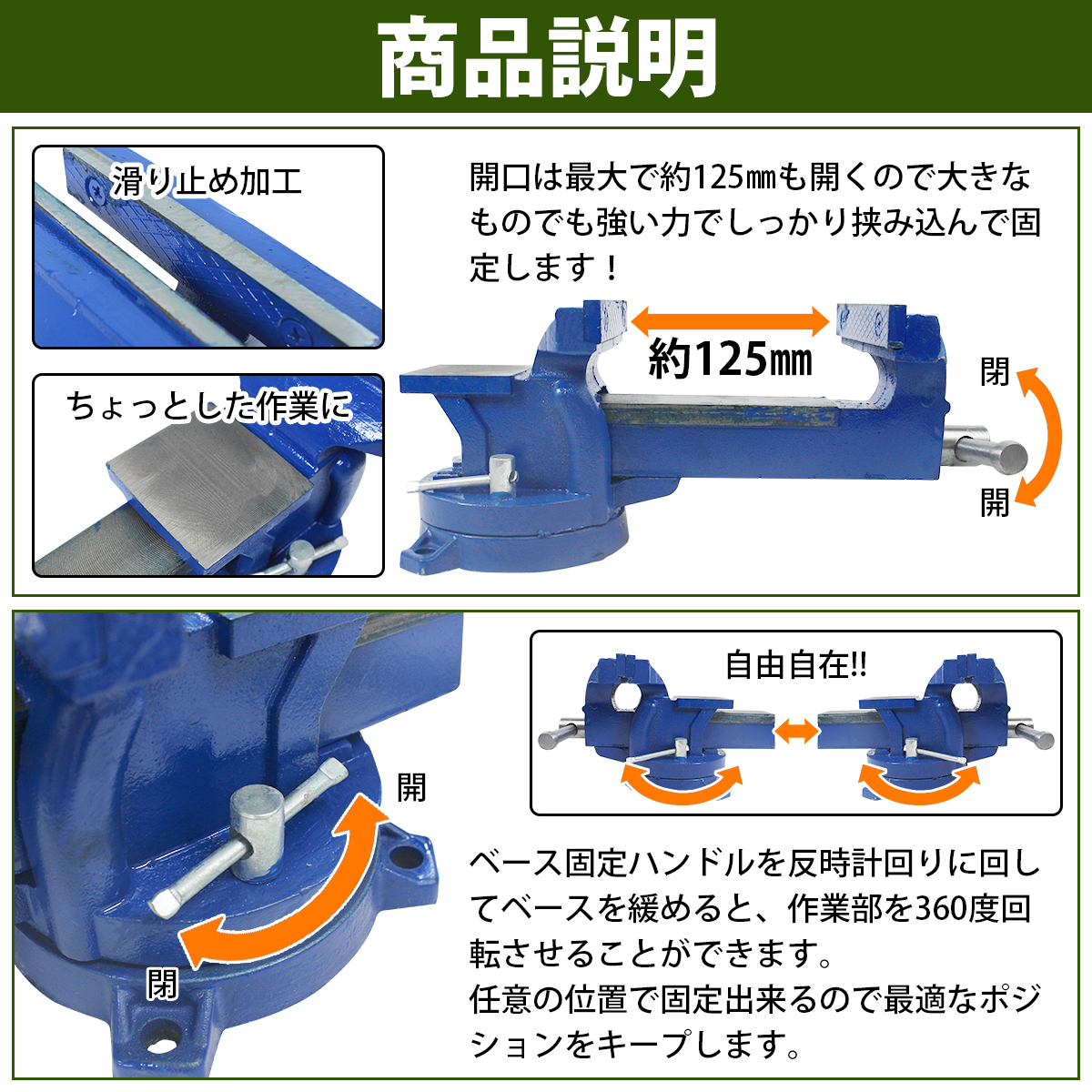 商品説明

滑り止め加工

ちょっとした作業に

開口は最大で約125㎜も開くので大きなものでも強い力でしっかり挟み込んで固定します！

約125㎜

開

閉

自由自在!!

開

閉

ベース固定ハンドルを反時計回りに回してベースを緩めると、作業部を360度回転させることができます。
任意の位置で固定出来るので最適なポジションをキープします。