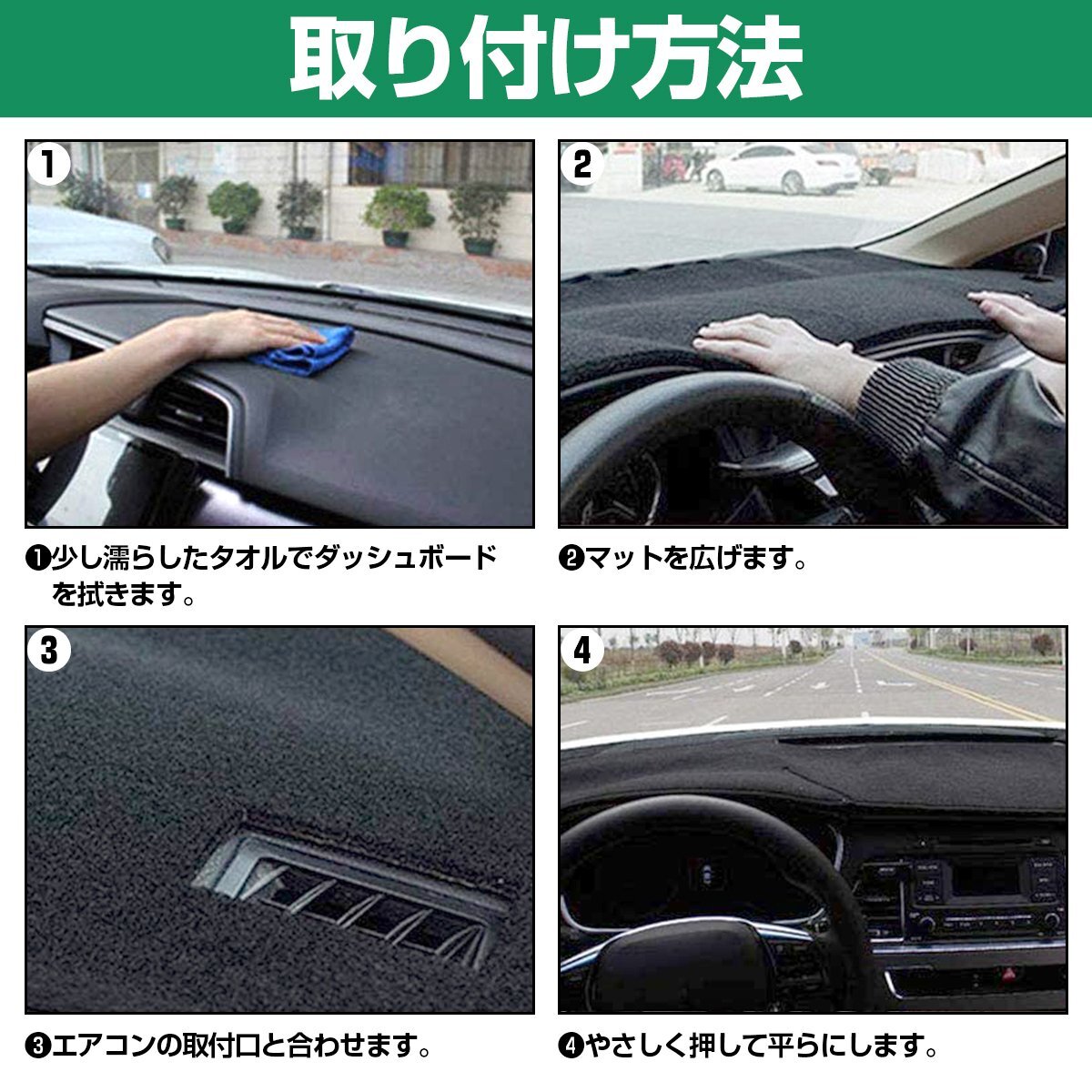 取り付け方法

1

2

❶少し濡らしたタオルでダッシュボードを拭きます。

❷マットを広げます。

3

4

❸エアコンの取付口と合わせます。

❹やさしく押して平らにします。