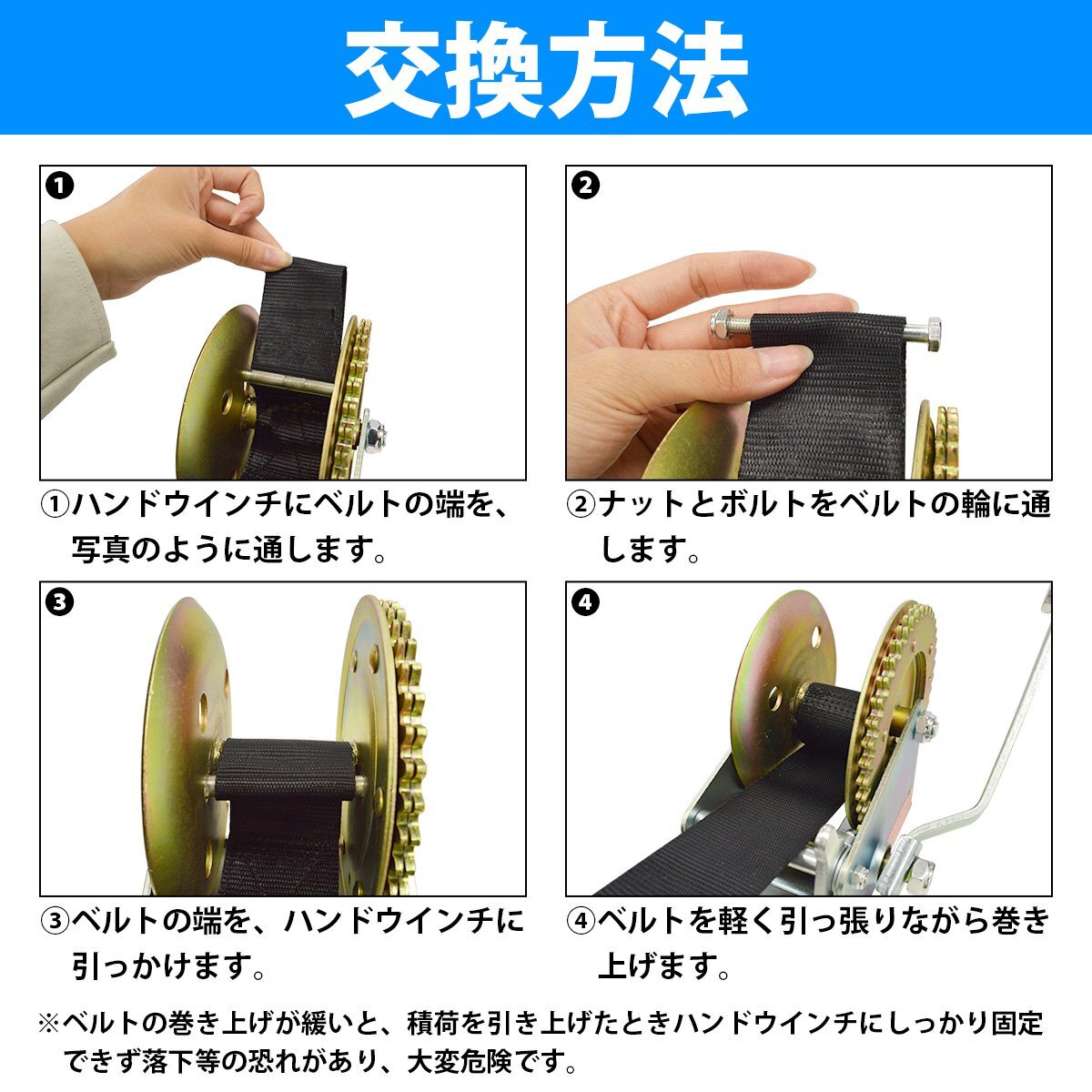 交換方法

❶

①ハンドウインチにベルトの端を、写真のように通します。

❷

②ナットとボルトをベルトの輪に通します。

❸

③ベルトの端を、ハンドウインチに引っかけます。

❹

④ベルトを軽く引っ張りながら巻き上げます。

※ベルトの巻き上げが緩いと、積荷を引き上げたときハンドウインチにしっかり固定できず落下等の恐れがあり、大変危険です。