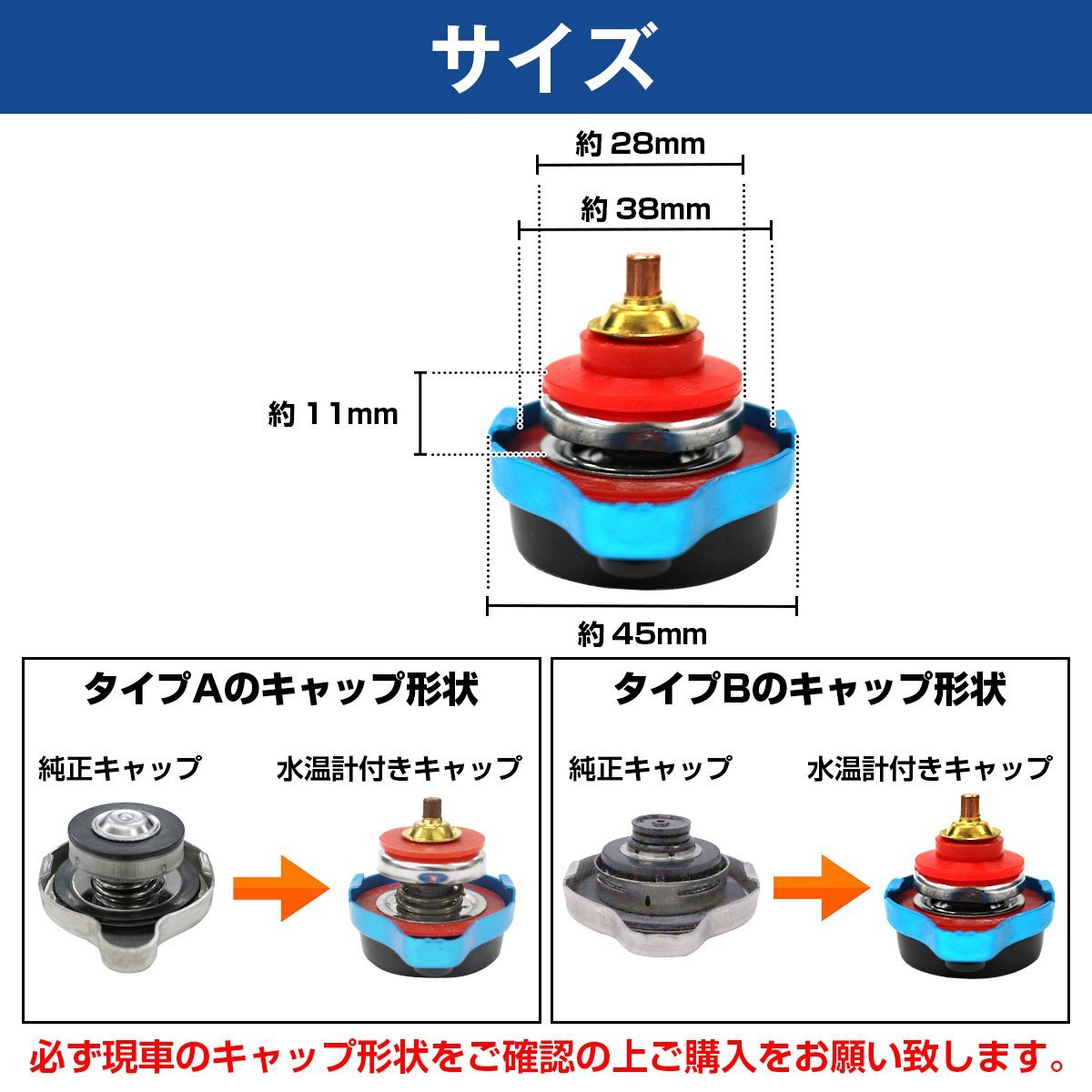 サイズ

約 28mm

約 38mm

約 11mm

約 45mm

タイプAのキャップ形状

純正キャップ

水温計付きキャップ

タイプBのキャップ形状

純正キャップ

水温計付きキャップ

必ず現車のキャップ形状をご確認の上ご購入をお願い致します。