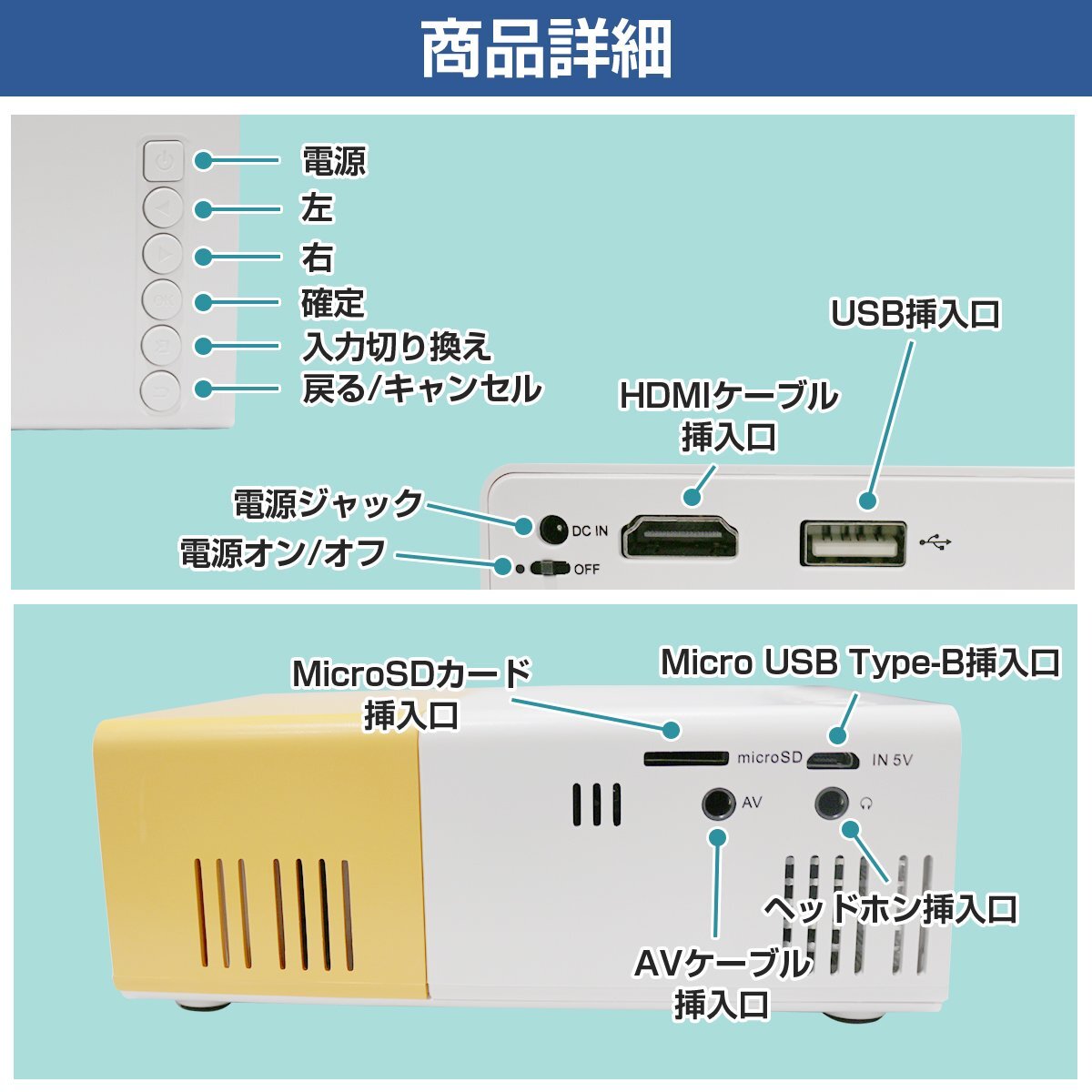 商品詳細

電源
左
右
確定
入力切り換え
戻る/キャンセル

USB挿入口

HDMIケーブル挿入口

電源ジャック
電源オン/オフ

DC IN
OFF

MicroSDカード挿入口

Micro USB Type-B挿入口

microSD
IN 5V
AV

ヘッドホン挿入口

AVケーブル挿入口