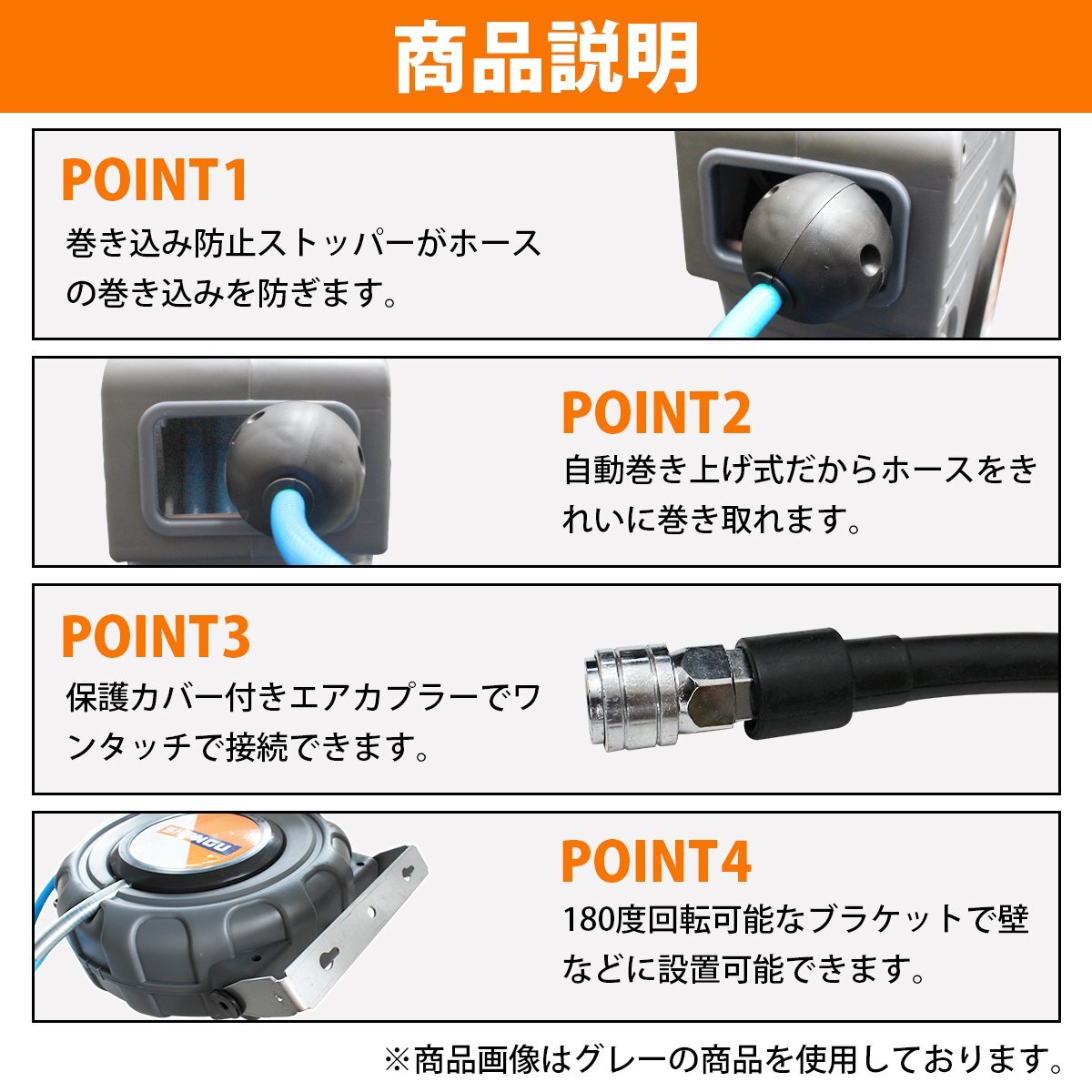 商品説明

POINT1

巻き込み防止ストッパーがホースの巻き込みを防ぎます。

POINT2

自動巻き上げ式だからホースをきれいに巻き取れます。

POINT3

保護カバー付きエアカプラーでワンタッチで接続できます。

POINT4

180度回転可能なブラケットで壁などに設置可能できます。

※商品画像はグレーの商品を使用しております。