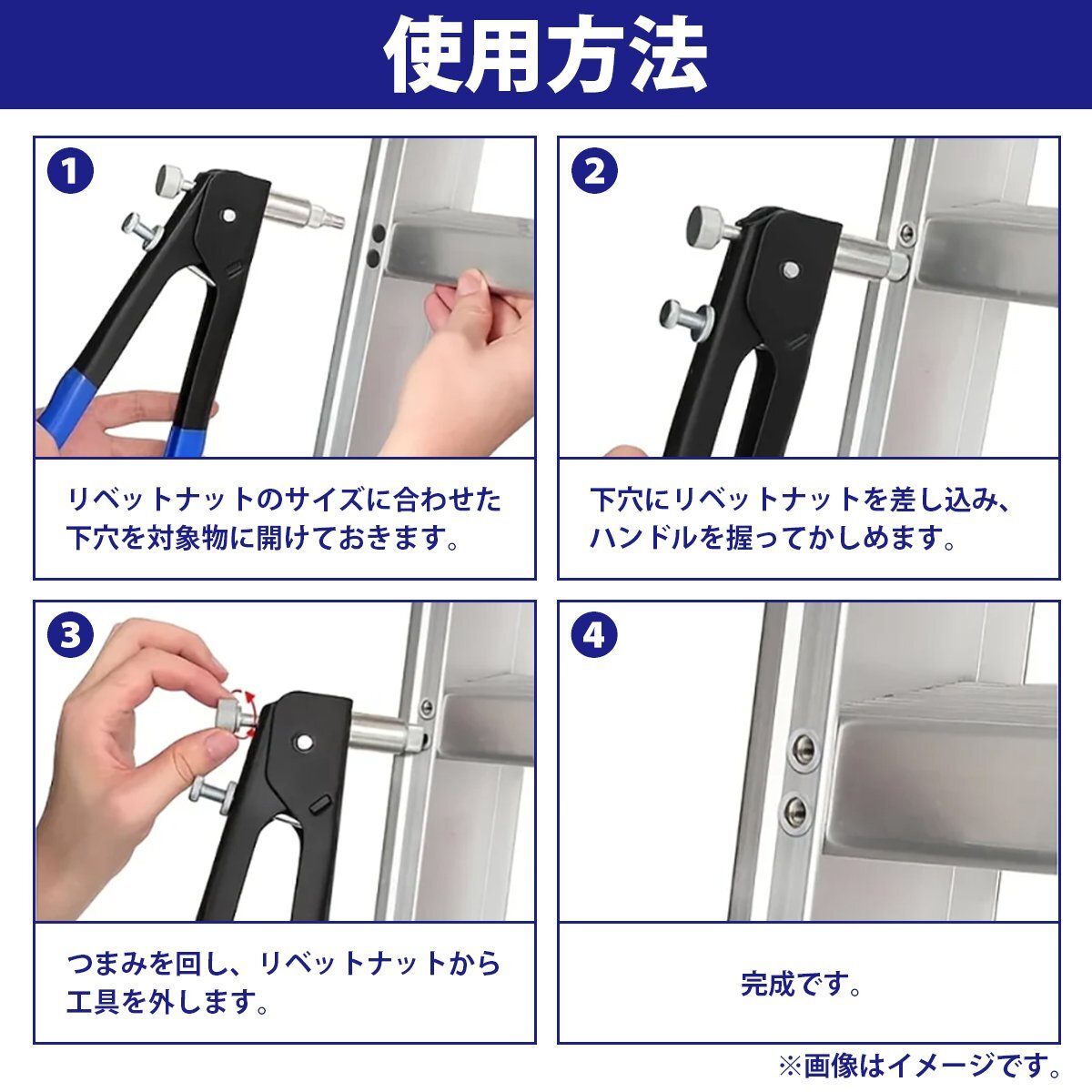 使用方法

1

リベットナットのサイズに合わせた下穴を対象物に開けておきます。

2

下穴にリベットナットを差し込み、ハンドルを握ってかしめます。

3

つまみを回し、リベットナットから工具を外します。

4

完成です。

※画像はイメージです。