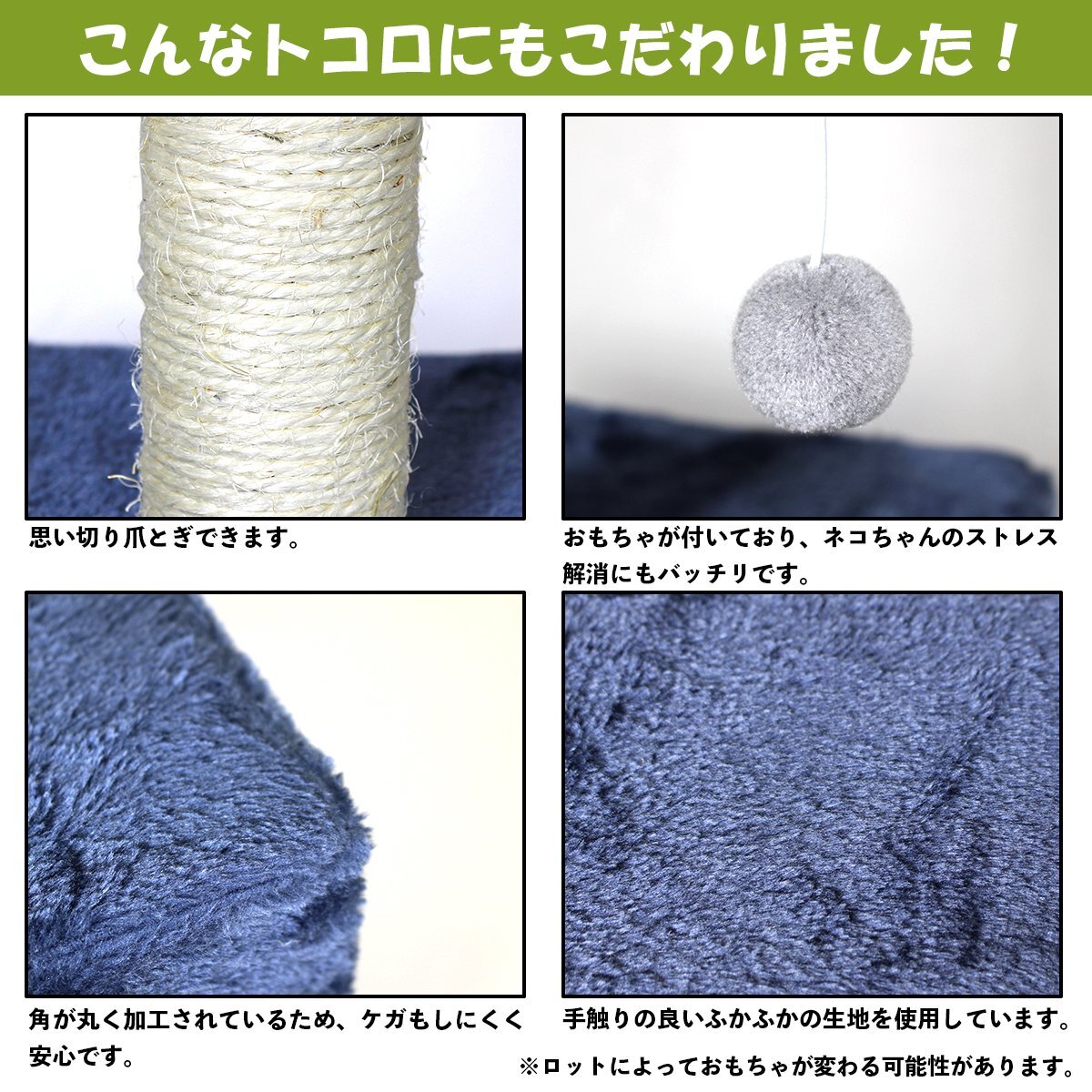 こんなトコロにもこだわりました！

思い切り爪とぎできます。

おもちゃが付いており、ネコちゃんのストレス解消にもバッチリです。

角が丸く加工されているため、ケガもしにくく安心です。

手触りの良いふかふかの生地を使用しています。

※ロットによっておもちゃが変わる可能性があります。