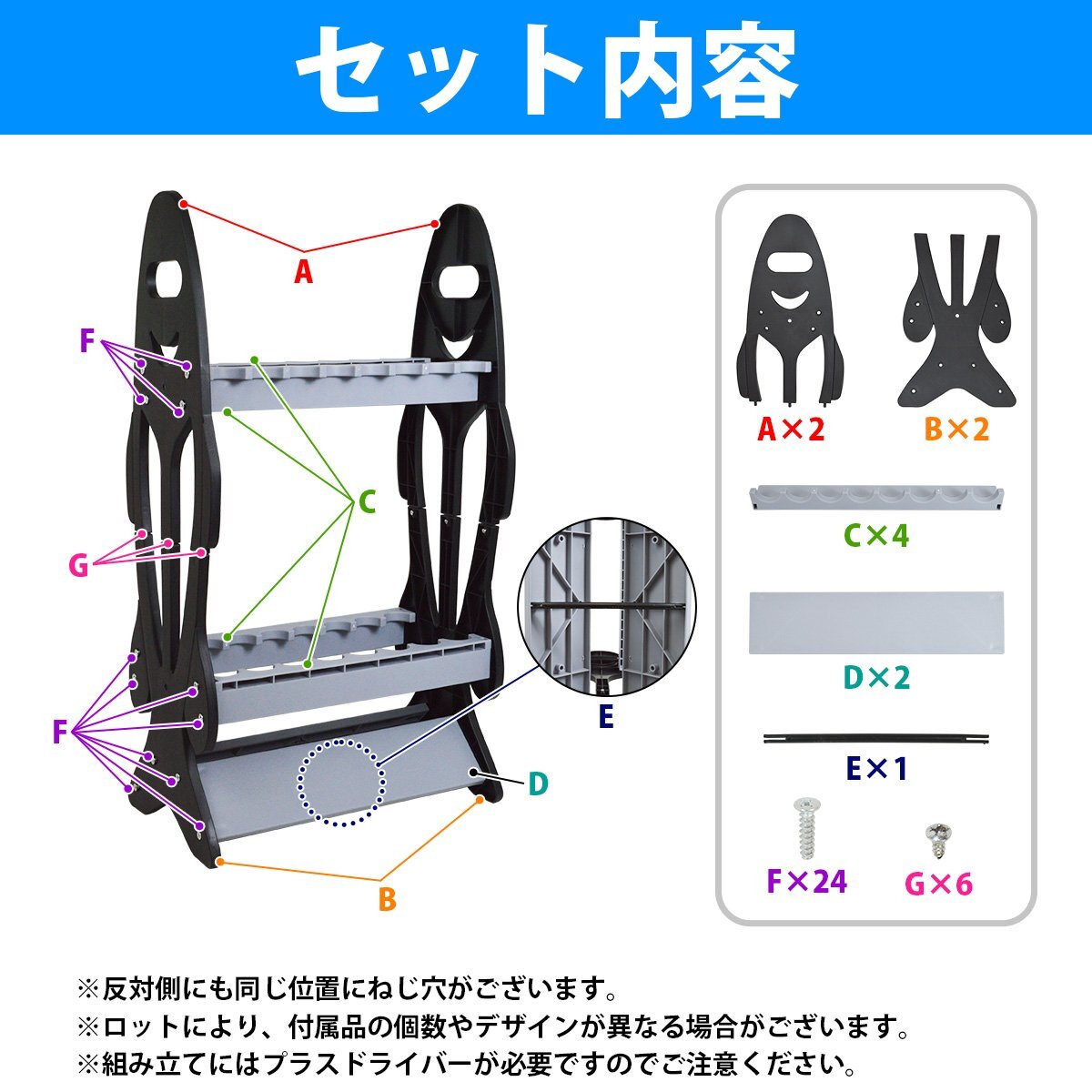 セット内容

A

F

C

G

F

E

D

B

A×2

B×2

C×4

D×2

E×1

F×24

G×6

※反対側にも同じ位置にねじ穴がございます。
※ロットにより、付属品の個数やデザインが異なる場合がございます。
※組み立てにはプラスドライバーが必要ですのでご注意ください。