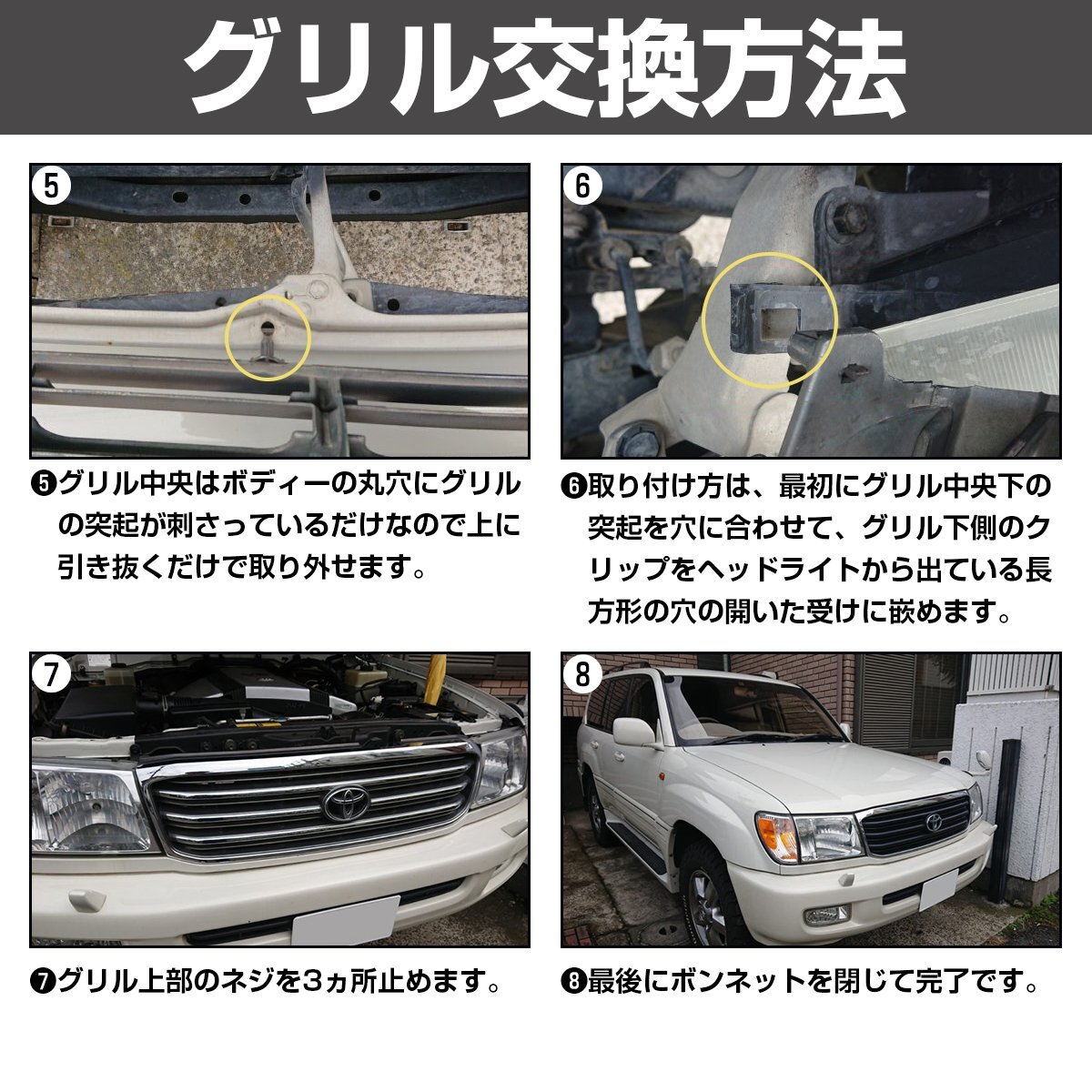 グリル交換方法

5

❺グリル中央はボディーの丸穴にグリルの突起が刺さっているだけなので上に引き抜くだけで取り外せます。

6

❻取り付け方は、最初にグリル中央下の突起を穴に合わせて、グリル下側のクリップをヘッドライトから出ている長方形の穴の開いた受けに嵌めます。

7

❼グリル上部のネジを3ヵ所止めます。

8

❽最後にボンネットを閉じて完了です。