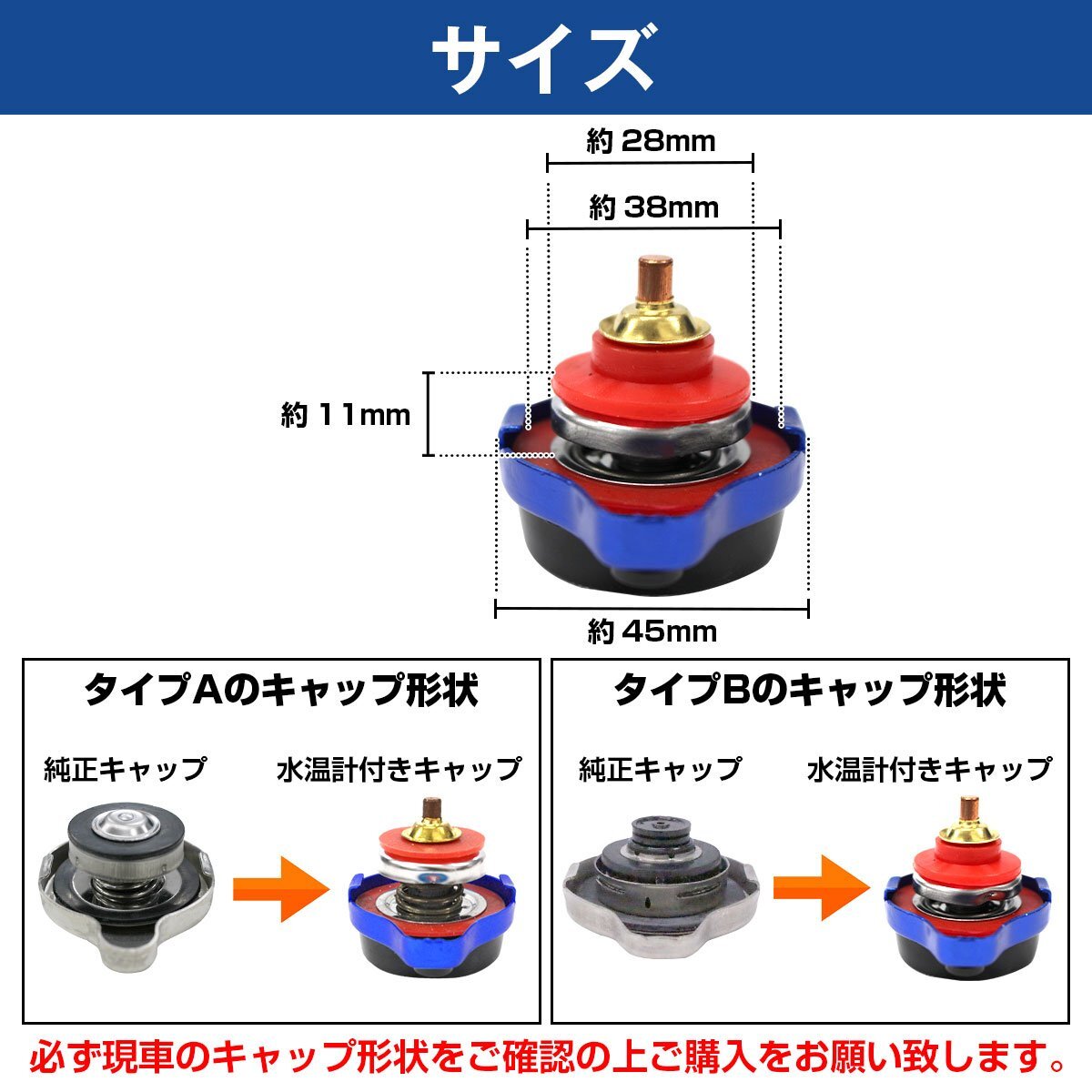 サイズ

約 28mm

約 38mm

約 11mm

約 45mm

タイプAのキャップ形状

純正キャップ

水温計付きキャップ

タイプBのキャップ形状

純正キャップ

水温計付きキャップ

必ず現車のキャップ形状をご確認の上ご購入をお願い致します。