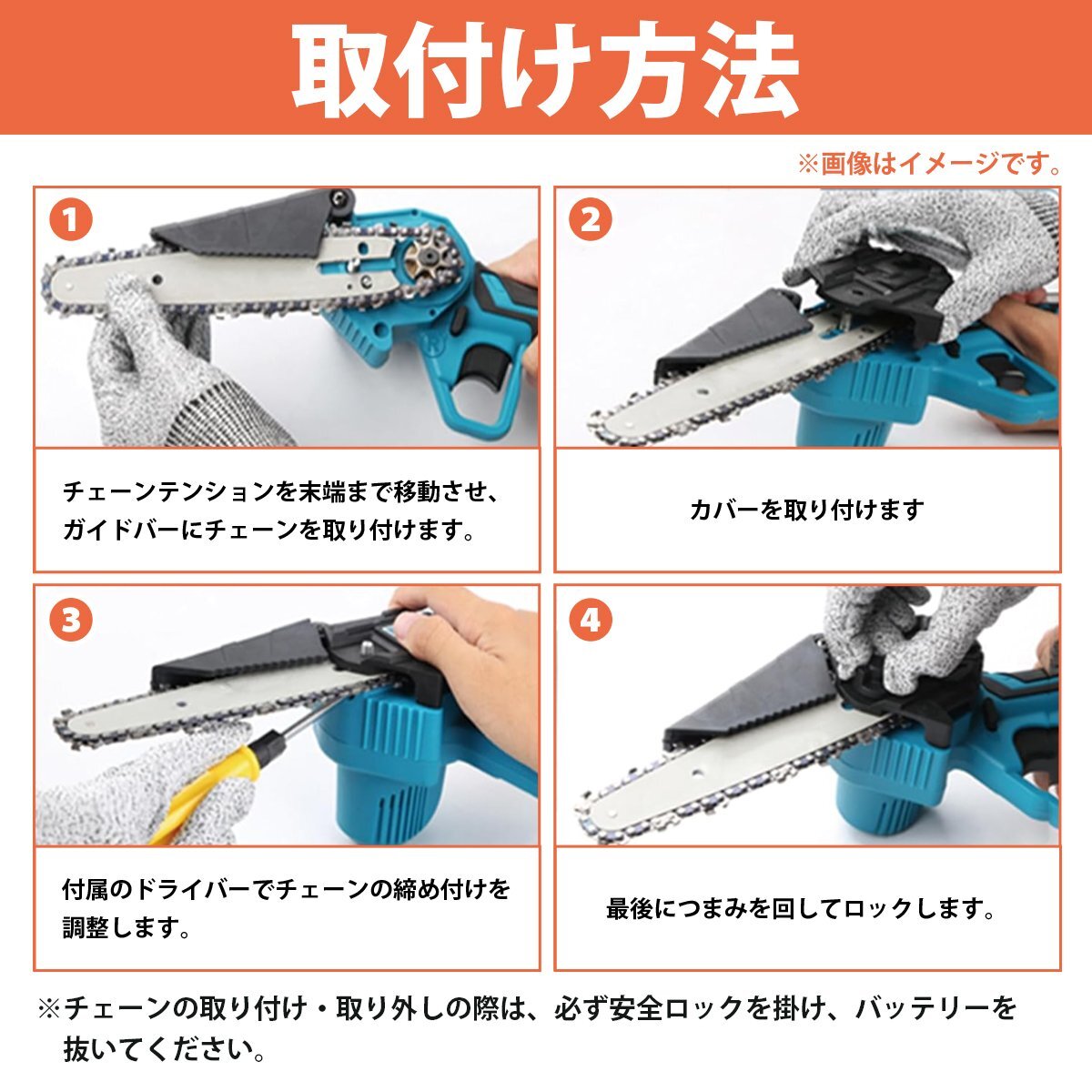 取付け方法

※画像はイメージです。

1

チェーンテンションを末端まで移動させ、ガイドバーにチェーンを取り付けます。

2

カバーを取り付けます

3

付属のドライバーでチェーンの締め付けを調整します。

4

最後につまみを回してロックします。

※チェーンの取り付け・取り外しの際は、必ず安全ロックを掛け、バッテリーを抜いてください。