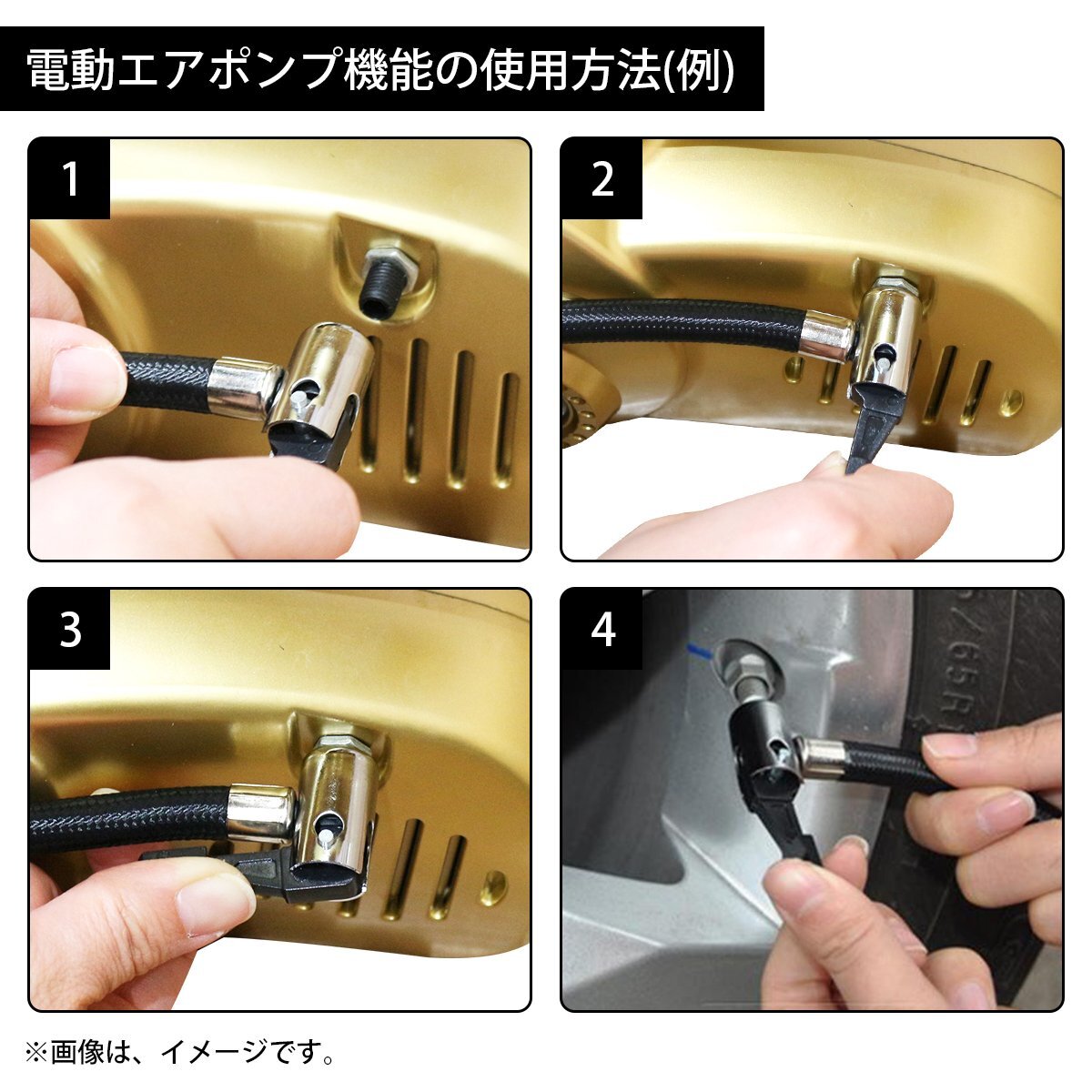 電動エアポンプ機能の使用方法(例)

1

2

3

4

65R

※画像は、イメージです。