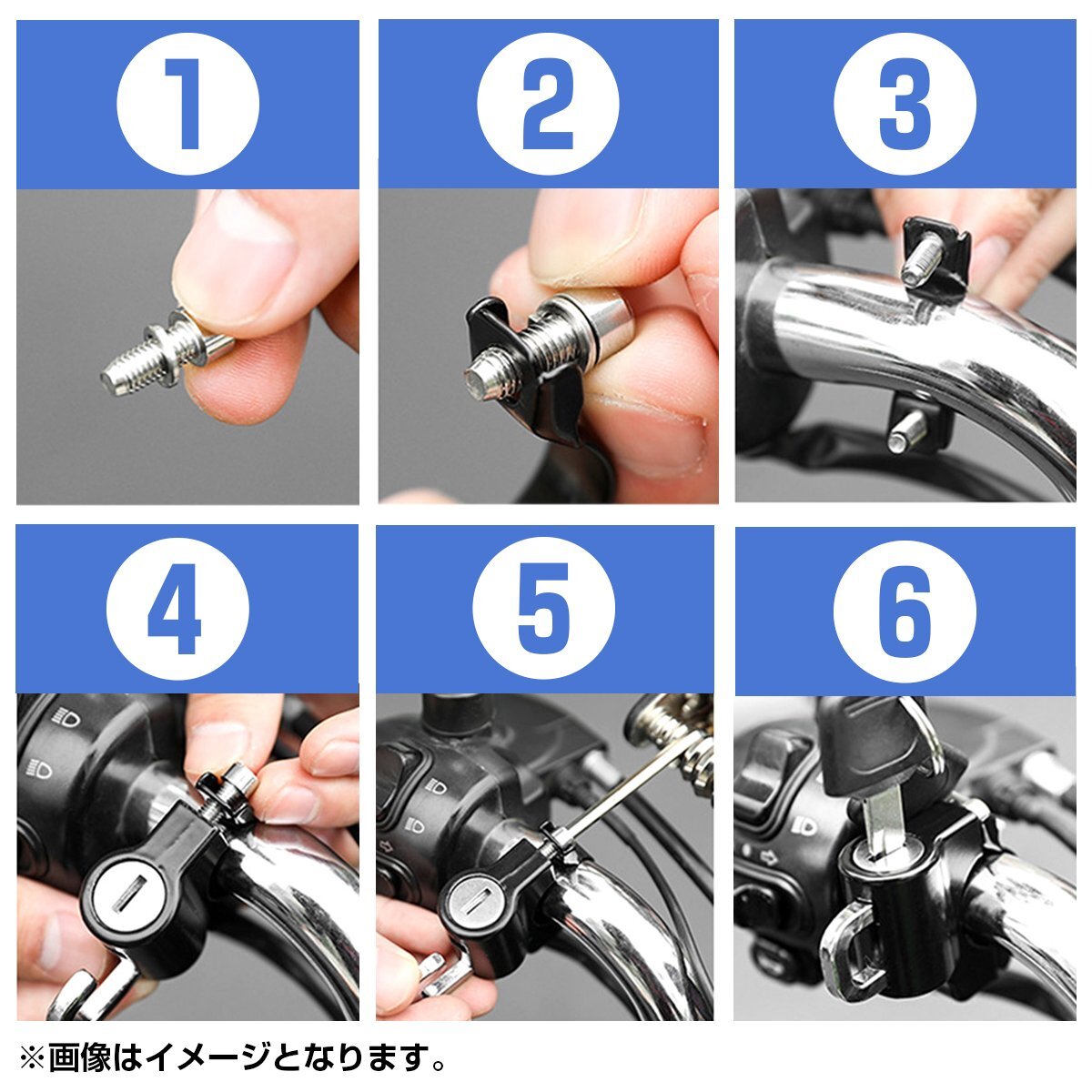 1

2

3

4

5

6

※画像はイメージとなります。