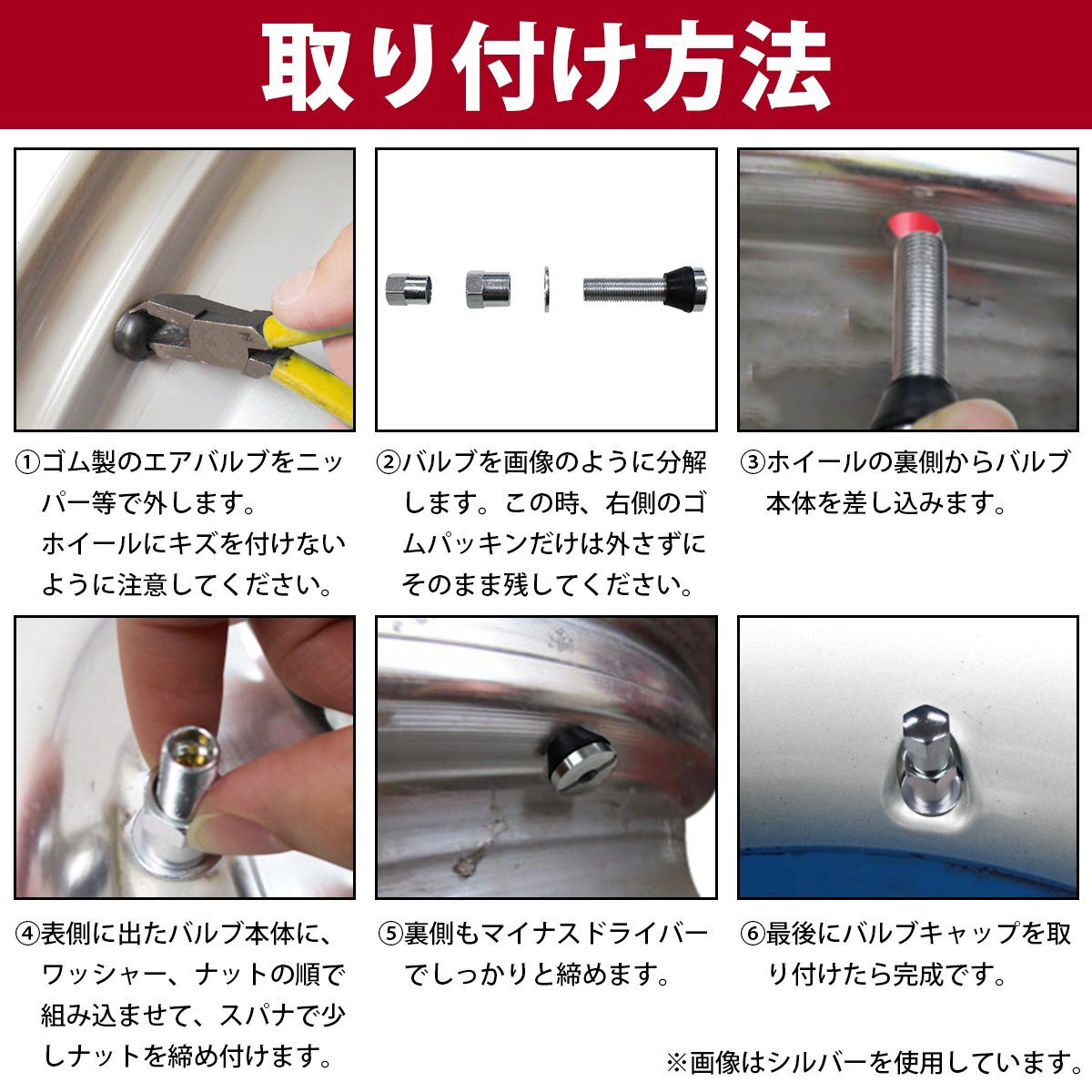 取り付け方法

①ゴム製のエアバルブをニッパー等で外します。
ホイールにキズを付けないように注意してください。

②バルブを画像のように分解します。この時、右側のゴムパッキンだけは外さずにそのまま残してください。

③ホイールの裏側からバルブ本体を差し込みます。

④表側に出たバルブ本体に、ワッシャー、ナットの順で組み込ませて、スパナで少しナットを締め付けます。

⑤裏側もマイナスドライバーでしっかりと締めます。

⑥最後にバルブキャップを取り付けたら完成です。

※画像はシルバーを使用しています。