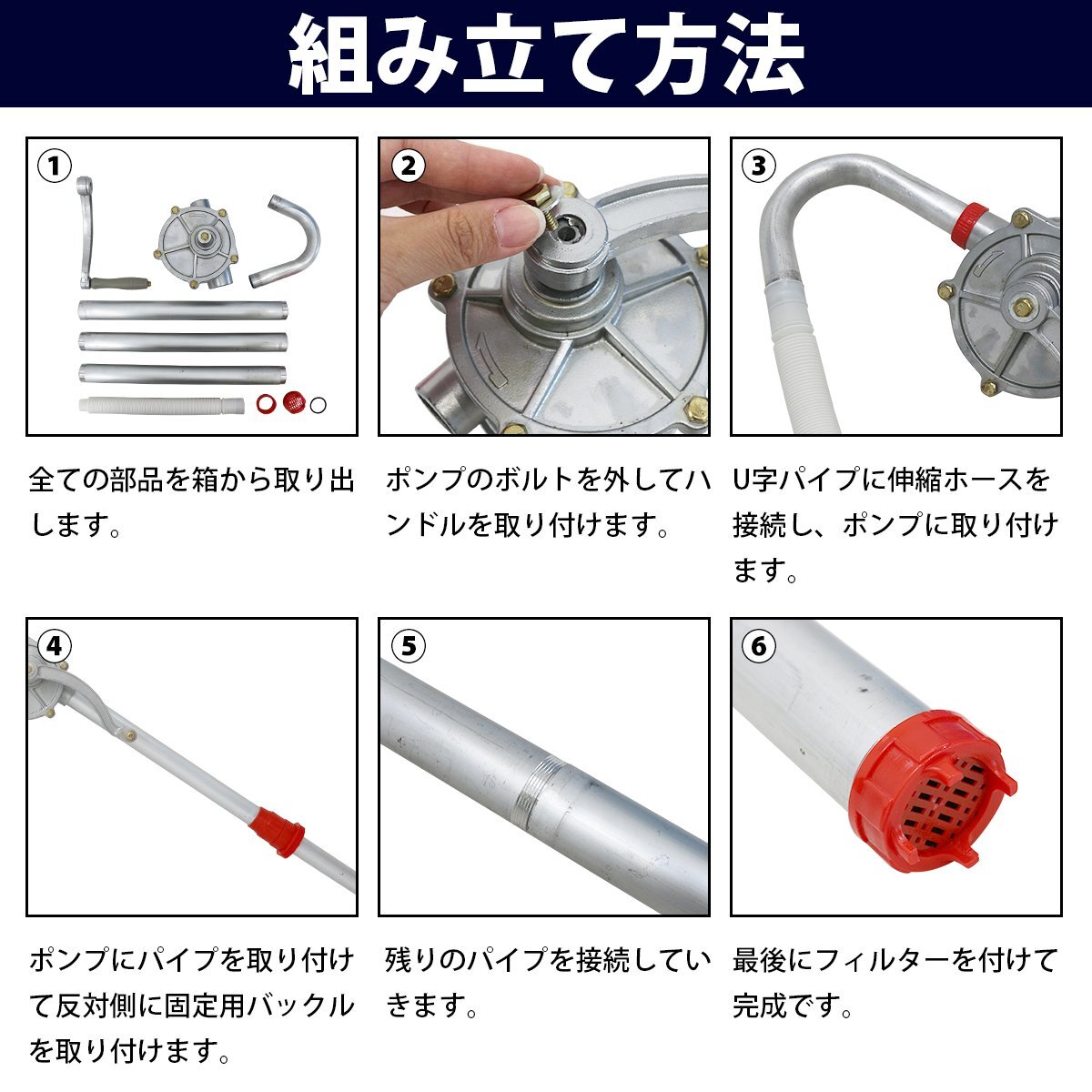 組み立て方法

①

全ての部品を箱から取り出します。

②

ポンプのボルトを外してハンドルを取り付けます。

③

U字パイプに伸縮ホースを接続し、ポンプに取り付けます。

④

ポンプにパイプを取り付けて反対側に固定用バックルを取り付けます。

⑤

残りのパイプを接続していきます。

⑥

最後にフィルターを付けて完成です。