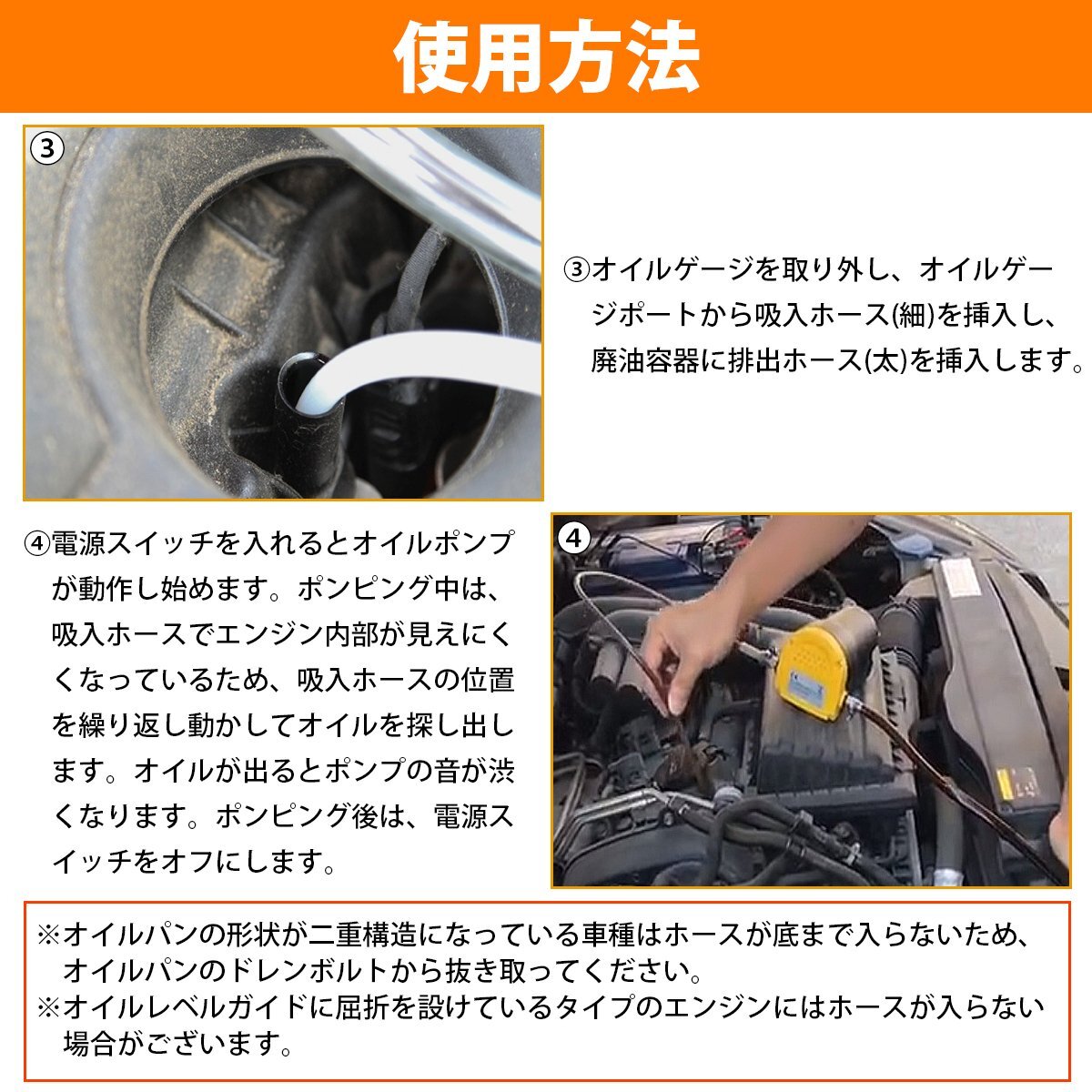 使用方法

③

③オイルゲージを取り外し、オイルゲージポートから吸入ホース(細)を挿入し、廃油容器に排出ホース(太)を挿入します。

④電源スイッチを入れるとオイルポンプが動作し始めます。ポンピング中は、吸入ホースでエンジン内部が見えにくくなっているため、吸入ホースの位置を繰り返し動かしてオイルを探し出します。オイルが出るとポンプの音が渋くなります。ポンピング後は、電源スイッチをオフにします。

④

※オイルパンの形状が二重構造になっている車種はホースが底まで入らないため、オイルパンのドレンボルトから抜き取ってください。
※オイルレベルガイドに屈折を設けているタイプのエンジンにはホースが入らない場合がございます。