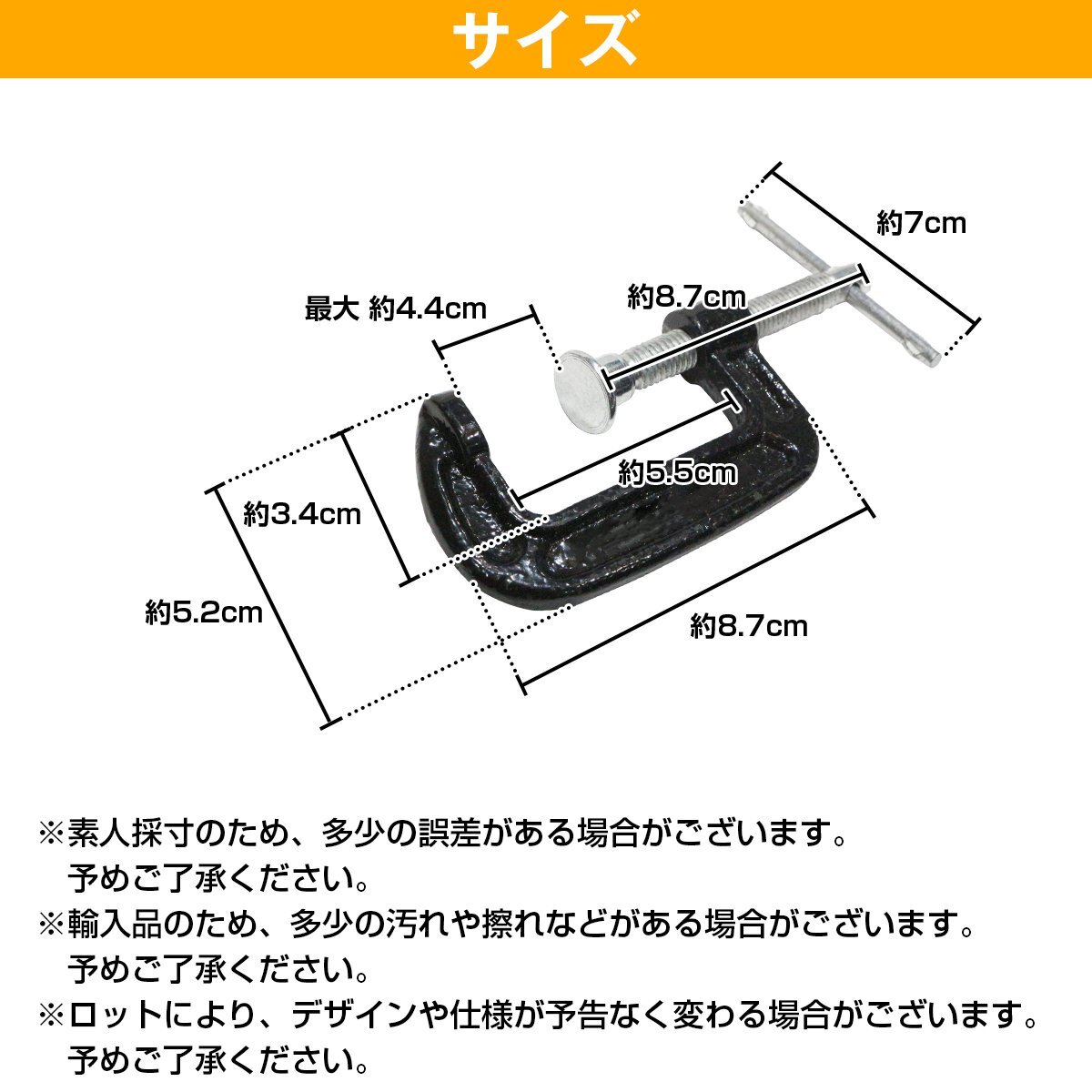 サイズ

約7cm

約8.7cm

最大 約4.4cm

約5.5cm

約3.4cm

約5.2cm

約8.7cm

※素人採寸のため、多少の誤差がある場合がございます。予めご了承ください。
※輸入品のため、多少の汚れや擦れなどがある場合がございます。予めご了承ください。
※ロットにより、デザインや仕様が予告なく変わる場合がございます。予めご了承ください。