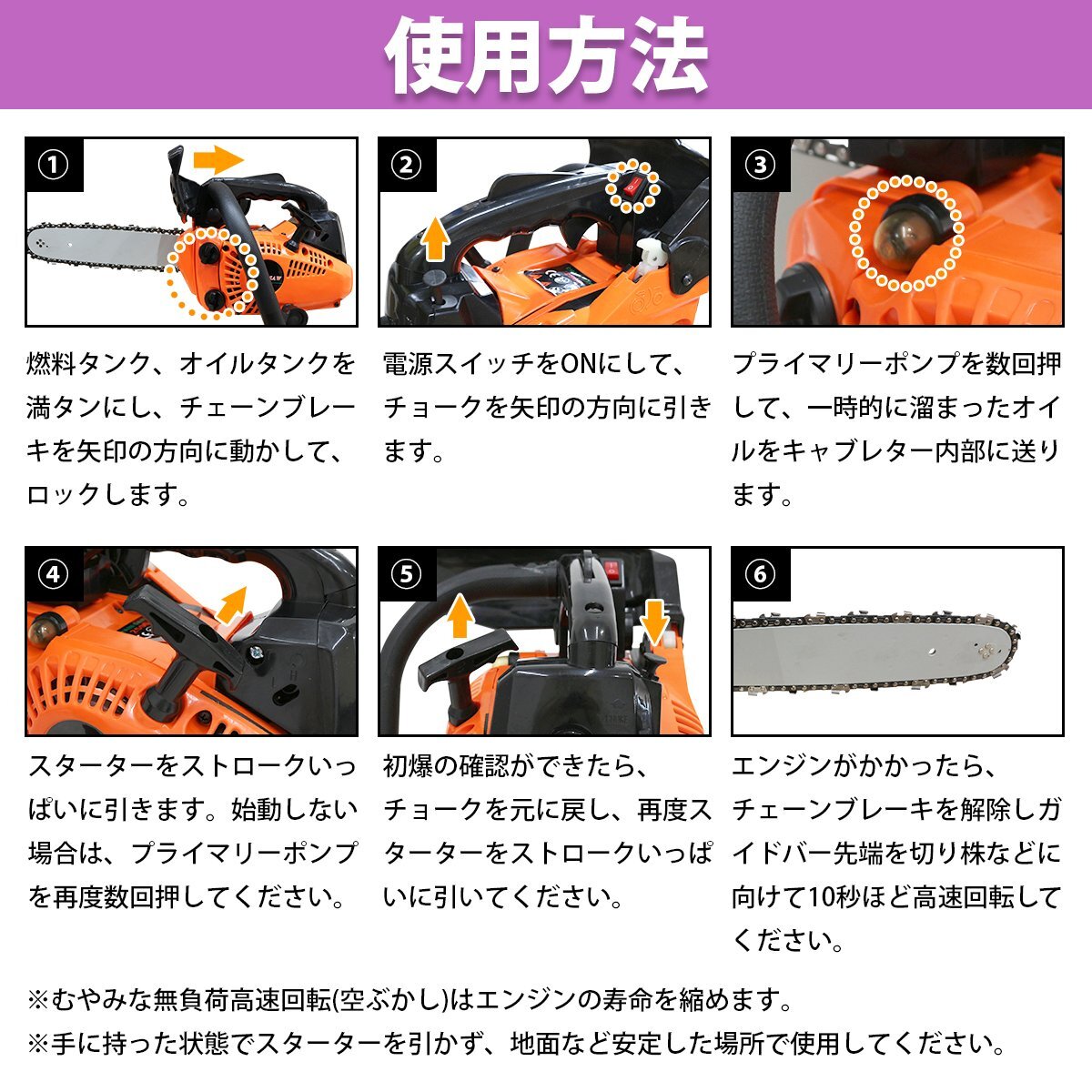 使用方法

①

燃料タンク、オイルタンクを満タンにし、チェーンブレーキを矢印の方向に動かして、ロックします。

②

電源スイッチをONにして、チョークを矢印の方向に引きます。

③

プライマリーポンプを数回押して、一時的に溜まったオイルをキャブレター内部に送ります。

④

スターターをストロークいっぱいに引きます。始動しない場合は、プライマリーポンプを再度数回押してください。

⑤

初爆の確認ができたら、チョークを元に戻し、再度スターターをストロークいっぱいに引いてください。

⑥

エンジンがかかったら、チェーンブレーキを解除しガイドバー先端を切り株などに向けて10秒ほど高速回転してください。

※むやみな無負荷高速回転(空ぶかし)はエンジンの寿命を縮めます。
※手に持った状態でスターターを引かず、地面など安定した場所で使用してください。