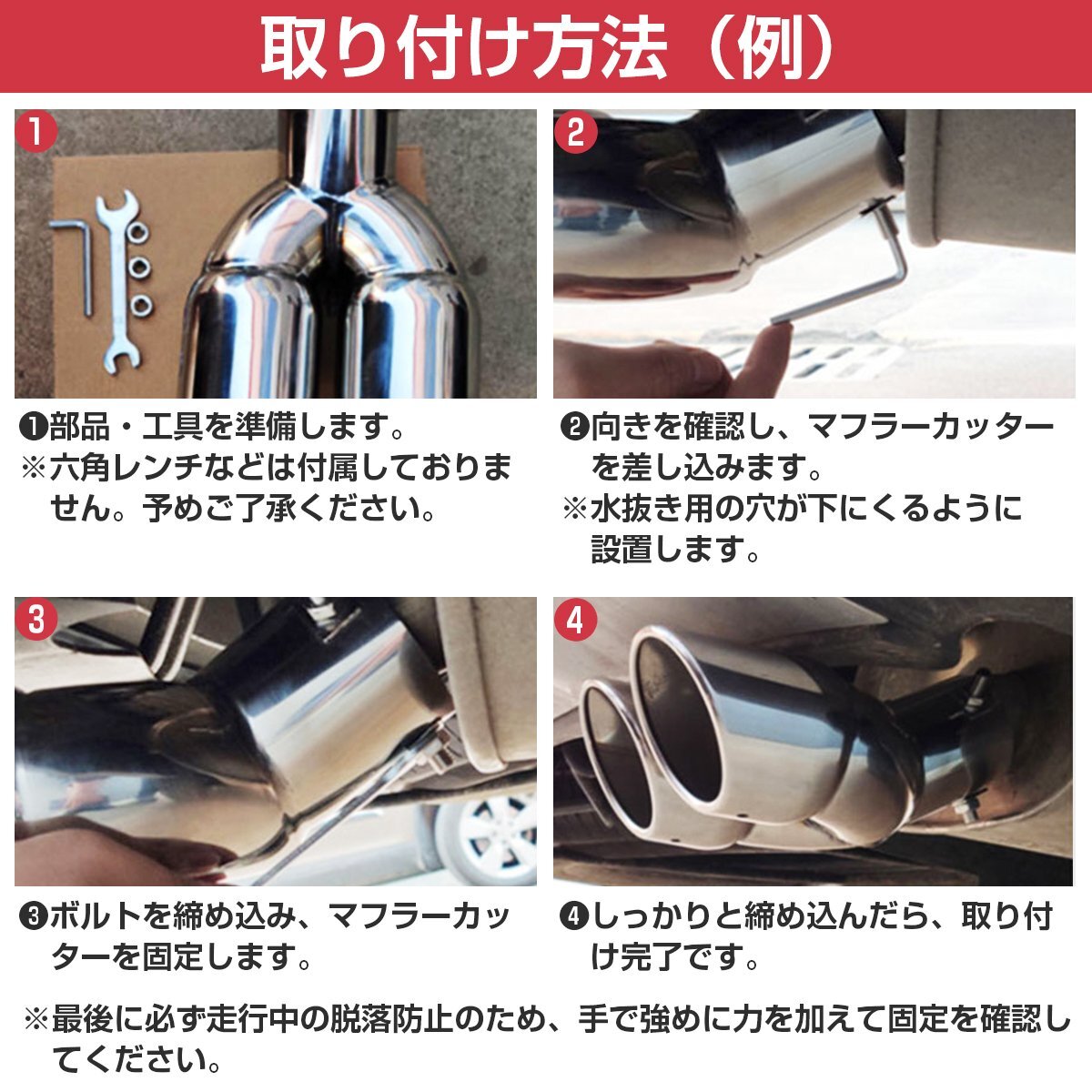 取り付け方法（例）

1

❶部品・工具を準備します。
※六角レンチなどは付属しておりません。予めご了承ください。

2

❷向きを確認し、マフラーカッターを差し込みます。
※水抜き用の穴が下にくるように設置します。

3

❸ボルトを締め込み、マフラーカッターを固定します。

4

❹しっかりと締め込んだら、取り付け完了です。

※最後に必ず走行中の脱落防止のため、手で強めに力を加えて固定を確認してください。