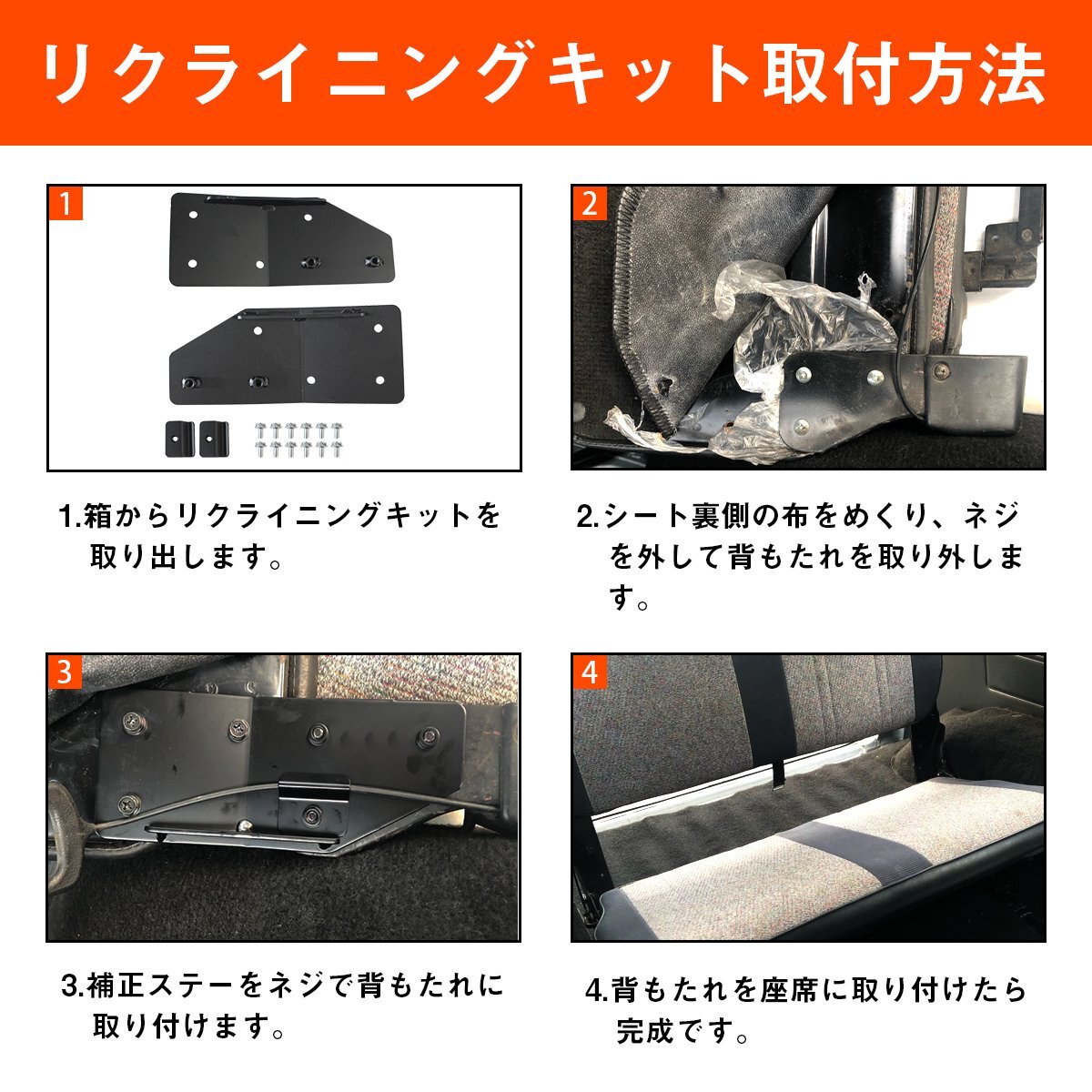 リクライニングキット取付方法

1

1.箱からリクライニングキットを取り出します。

2

2.シート裏側の布をめくり、ネジを外して背もたれを取り外します。

3

3.補正ステーをネジで背もたれに取り付けます。

4

4.背もたれを座席に取り付けたら完成です。