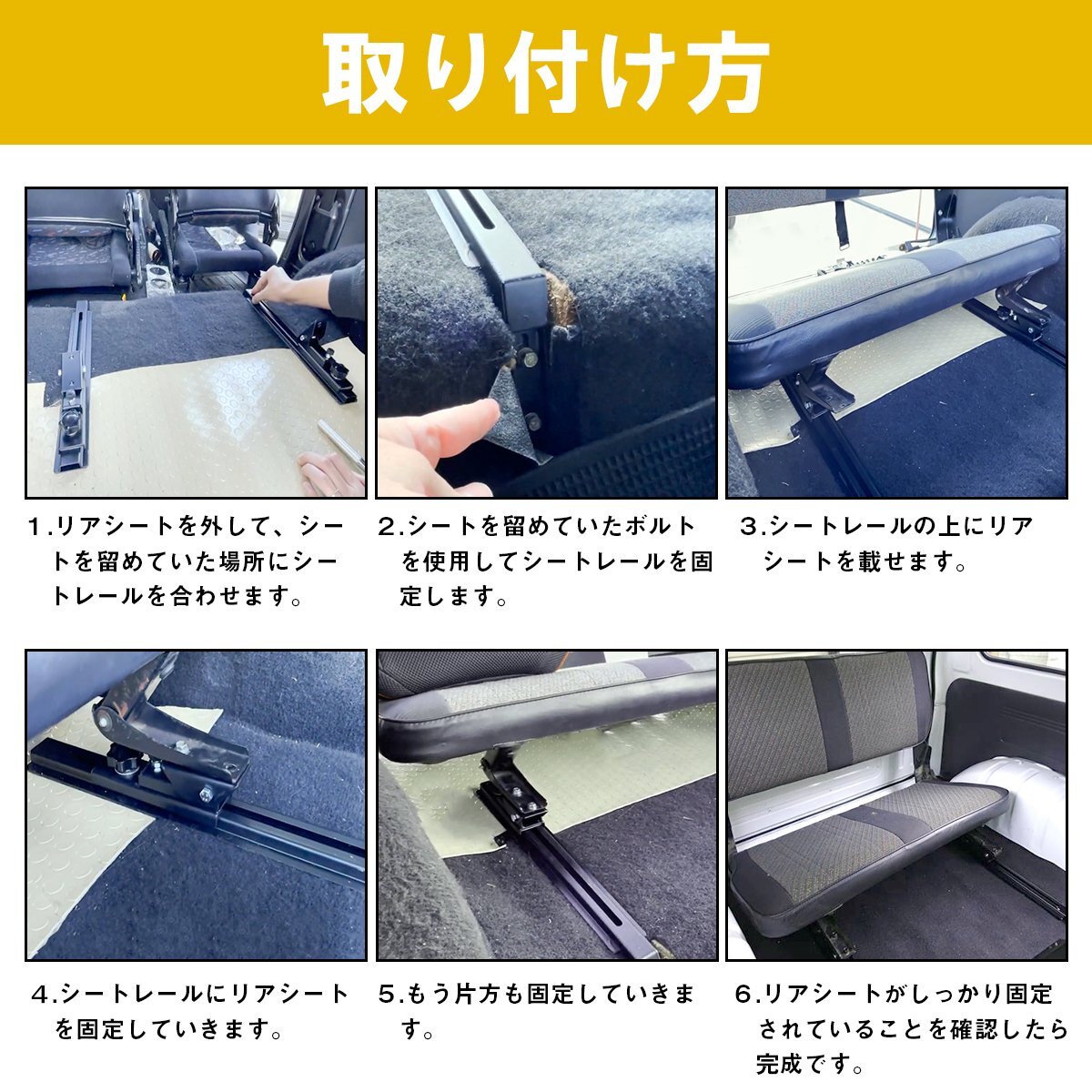 取り付け方

1.リアシートを外して、シートを留めていた場所にシートレールを合わせます。

2.シートを留めていたボルトを使用してシートレールを固定します。

3.シートレールの上にリアシートを載せます。

4.シートレールにリアシートを固定していきます。

5.もう片方も固定していきます。

6.リアシートがしっかり固定されていることを確認したら完成です。