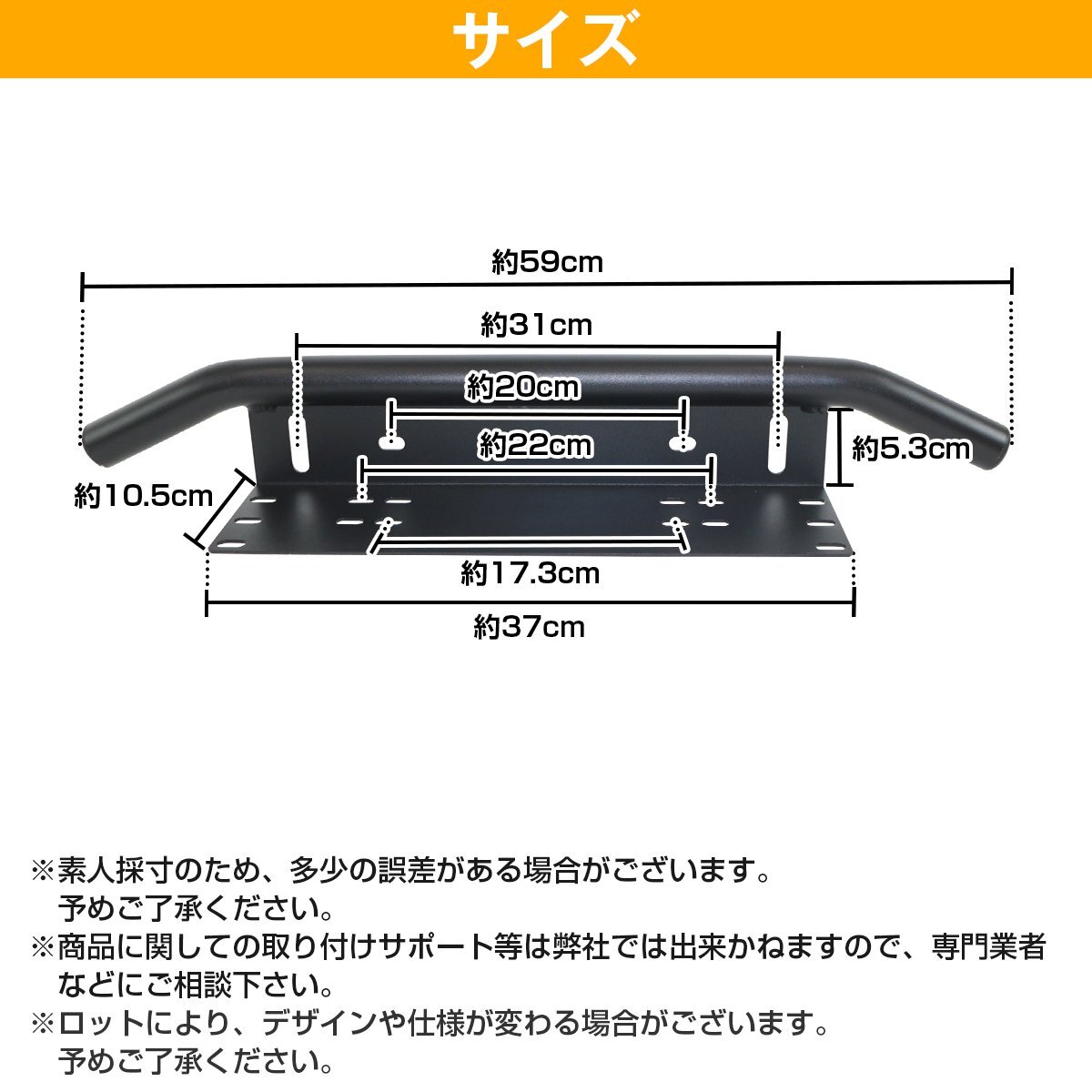 サイズ

約59cm

約31cm

約20cm

約22cm

約5.3cm

約10.5cm

約17.3cm

約37cm

※素人採寸のため、多少の誤差がある場合がございます。予めご了承ください。
※商品に関しての取り付けサポート等は弊社では出来かねますので、専門業者などにご相談下さい。
※ロットにより、デザインや仕様が変わる場合がございます。予めご了承ください。