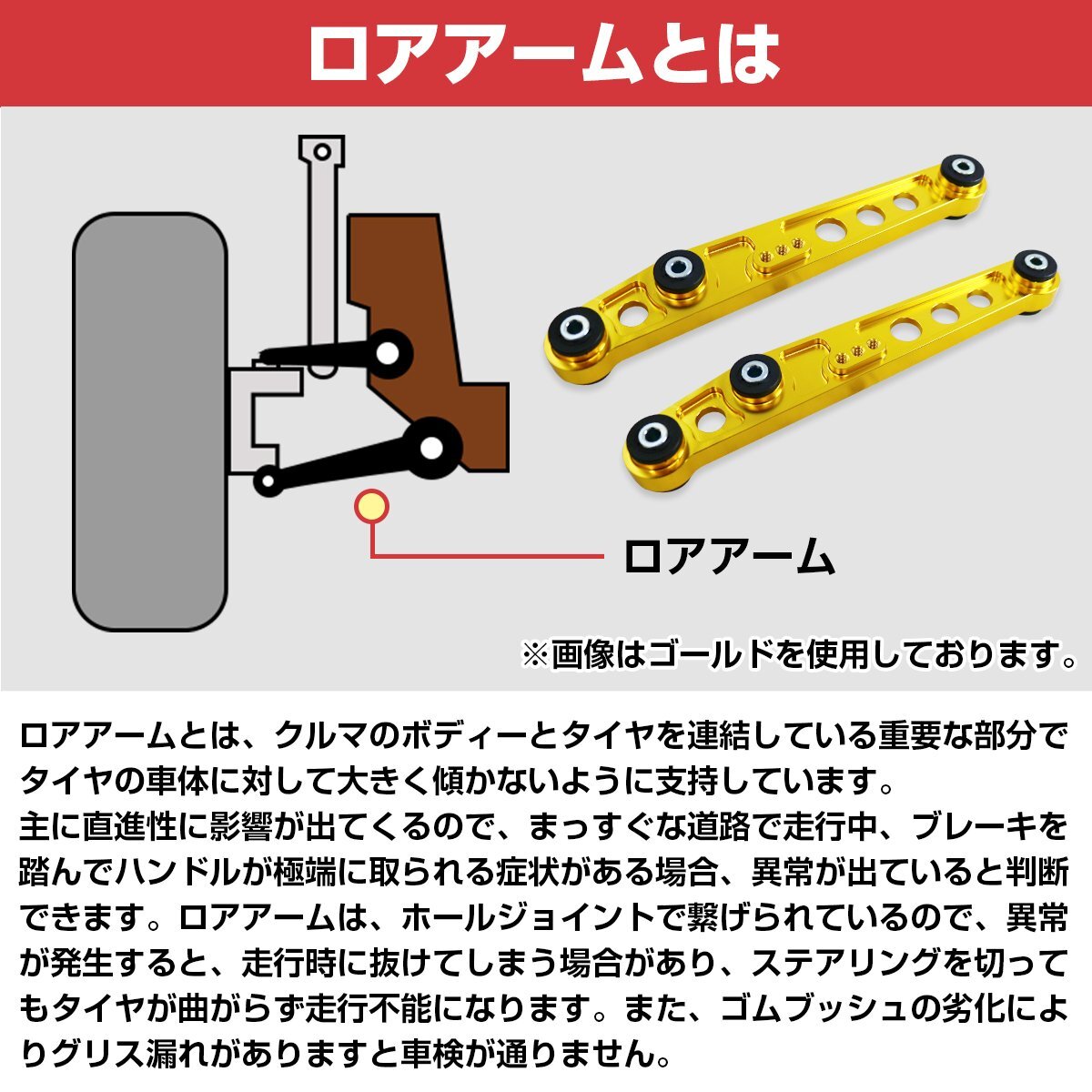 ロアアームとは

ロアアーム

※画像はゴールドを使用しております。

ロアアームとは、クルマのボディーとタイヤを連結している重要な部分でタイヤの車体に対して大きく傾かないように支持しています。
主に直進性に影響が出てくるので、まっすぐな道路で走行中、ブレーキを踏んでハンドルが極端に取られる症状がある場合、異常が出ていると判断できます。ロアアームは、ホールジョイントで繋げられているので、異常が発生すると、走行時に抜けてしまう場合があり、ステアリングを切ってもタイヤが曲がらず走行不能になります。また、ゴムブッシュの劣化によりグリス漏れがありますと車検が通りません。