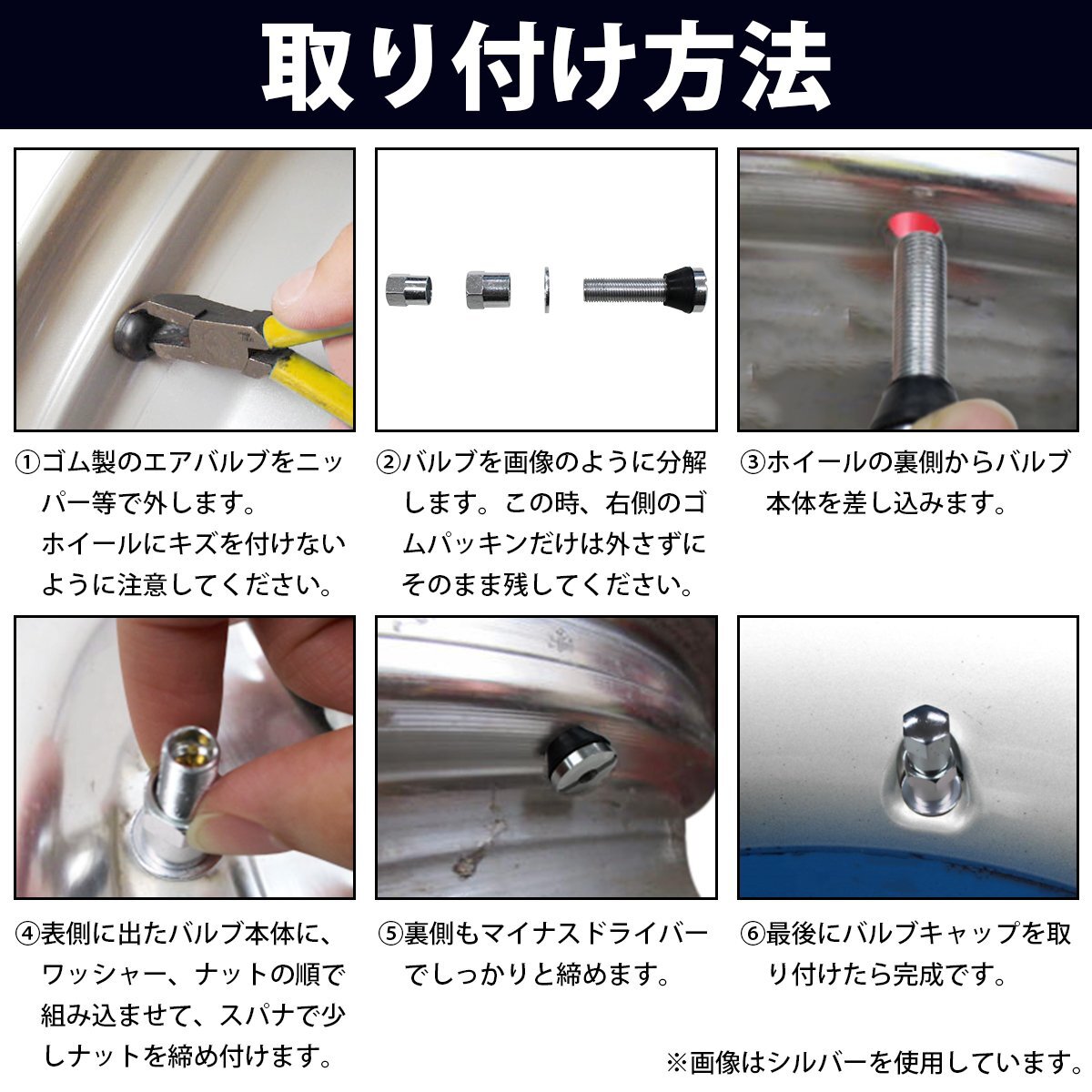 取り付け方法

①ゴム製のエアバルブをニッパー等で外します。
ホイールにキズを付けないように注意してください。

②バルブを画像のように分解します。この時、右側のゴムパッキンだけは外さずにそのまま残してください。

③ホイールの裏側からバルブ本体を差し込みます。

④表側に出たバルブ本体に、ワッシャー、ナットの順で組み込ませて、スパナで少しナットを締め付けます。

⑤裏側もマイナスドライバーでしっかりと締めます。

⑥最後にバルブキャップを取り付けたら完成です。

※画像はシルバーを使用しています。