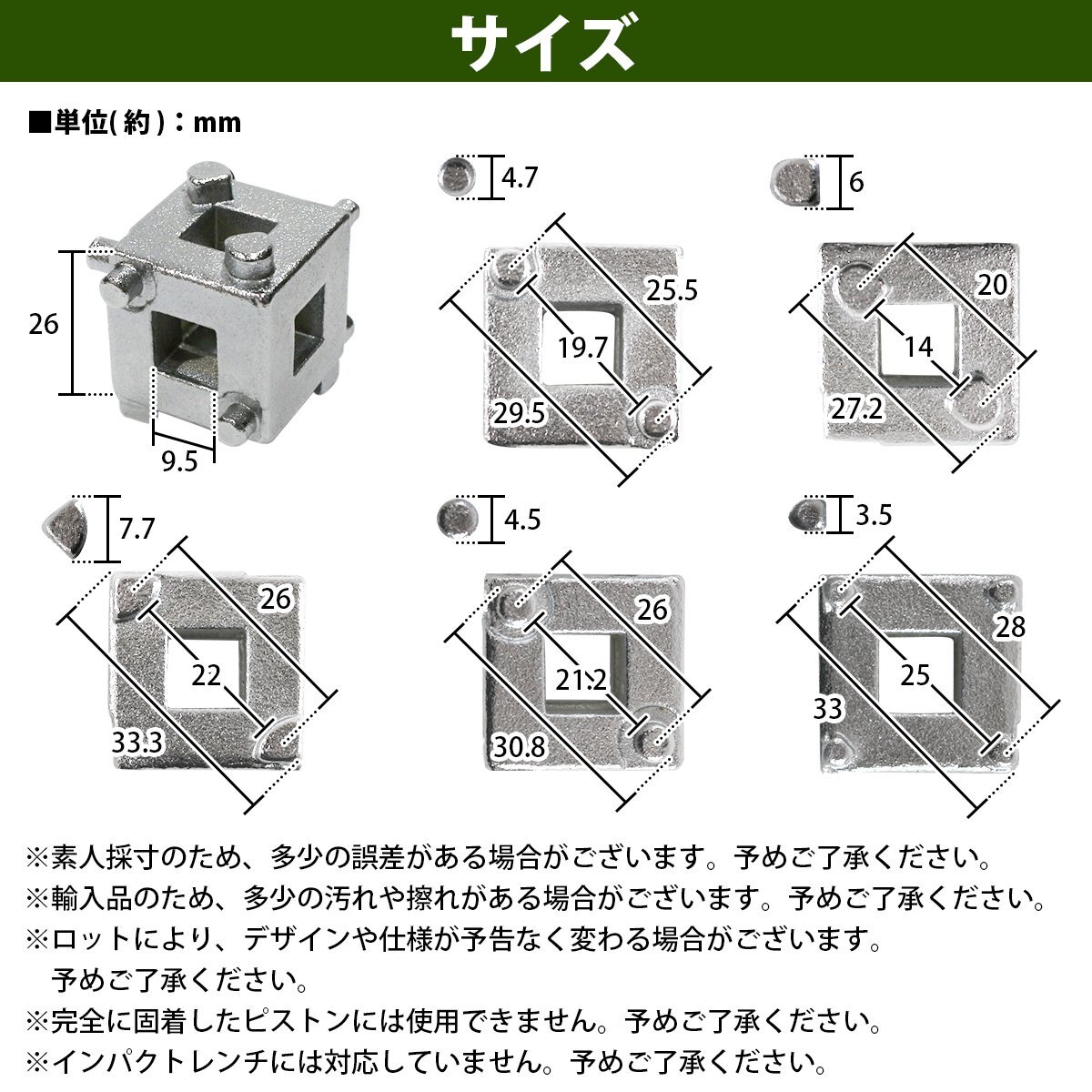 サイズ

■単位(約)：mm

26

9.5

4.7

25.5

19.7

29.5

6

20

14

27.2

7.7

26

22

33.3

4.5

26

21.2

30.8

3.5

28

25

33

※素人採寸のため、多少の誤差がある場合がございます。予めご了承ください。
※輸入品のため、多少の汚れや擦れがある場合がございます。予めご了承ください。
※ロットにより、デザインや仕様が予告なく変わる場合がございます。予めご了承ください。
※完全に固着したピストンには使用できません。予めご了承ください。
※インパクトレンチには対応していません。予めご了承ください。