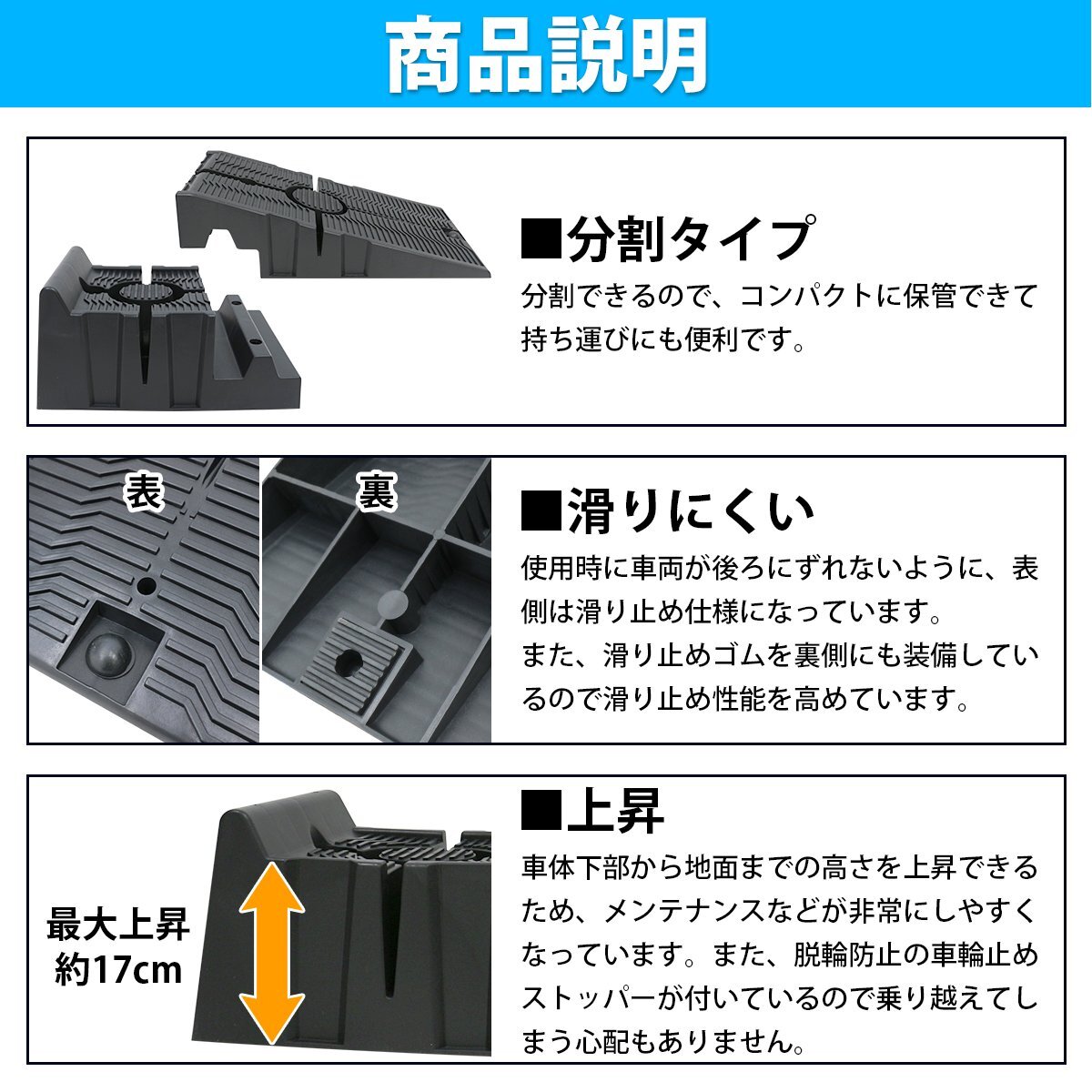 商品説明

■分割タイプ
分割できるので、コンパクトに保管できて持ち運びにも便利です。

表

裏

■滑りにくい
使用時に車両が後ろにずれないように、表側は滑り止め仕様になっています。
また、滑り止めゴムを裏側にも装備しているので滑り止め性能を高めています。

最大上昇
約17cm

■上昇
車体下部から地面までの高さを上昇できるため、メンテナンスなどが非常にしやすくなっています。また、脱輪防止の車輪止めストッパーが付いているので乗り越えてしまう心配もありません。