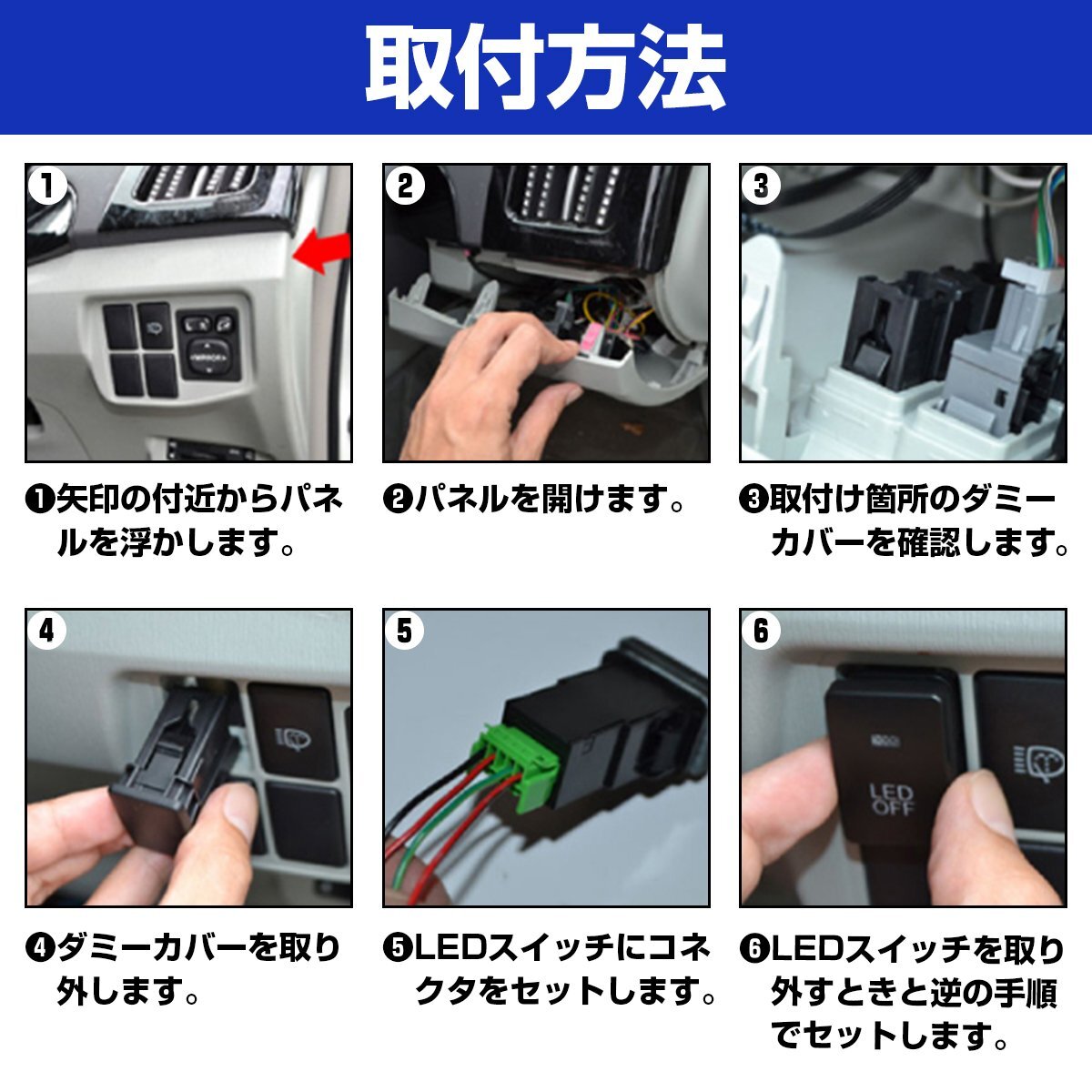 取付方法

1

MIRROR

❶矢印の付近からパネルを浮かします。

2

❷パネルを開けます。

3

❸取付け箇所のダミーカバーを確認します。

4

❹ダミーカバーを取り外します。

5

❺LEDスイッチにコネクタをセットします。

6

LED OFF

❻LEDスイッチを取り外すときと逆の手順でセットします。