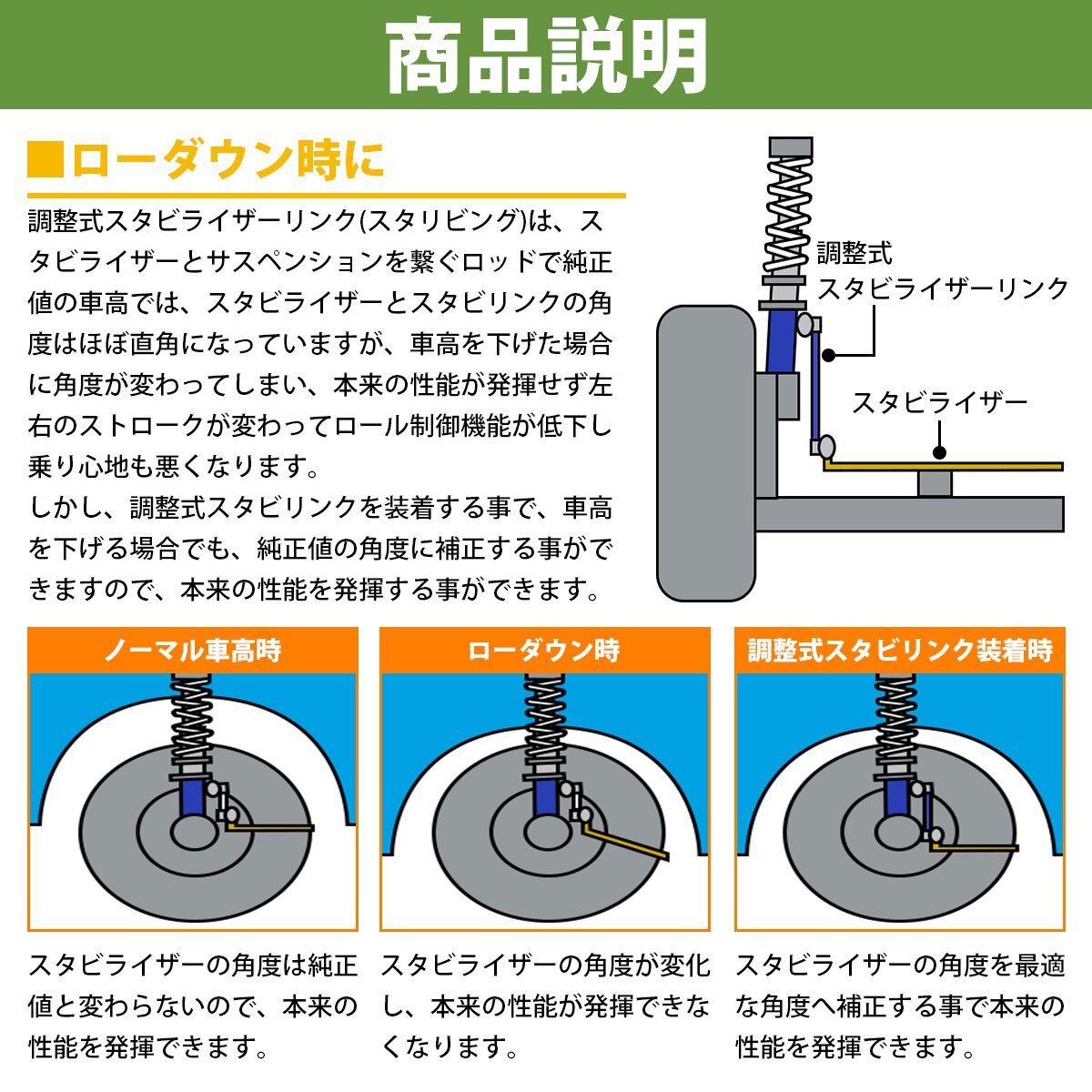 商品説明

■ローダウン時に

調整式スタビライザーリンク(スタリビング)は、スタビライザーとサスペンションを繋ぐロッドで純正値の車高では、スタビライザーとスタビリンクの角度はほぼ直角になっていますが、車高を下げた場合に角度が変わってしまい、本来の性能が発揮せず左右のストロークが変わってロール制御機能が低下し乗り心地も悪くなります。
しかし、調整式スタビリンクを装着する事で、車高を下げる場合でも、純正値の角度に補正する事ができますので、本来の性能を発揮する事ができます。

調整式
スタビライザーリンク

スタビライザー

ノーマル車高時

スタビライザーの角度は純正値と変わらないので、本来の性能を発揮できます。

ローダウン時

スタビライザーの角度が変化し、本来の性能が発揮できなくなります。

調整式スタビリンク装着時

スタビライザーの角度を最適な角度へ補正する事で本来の性能を発揮できます。